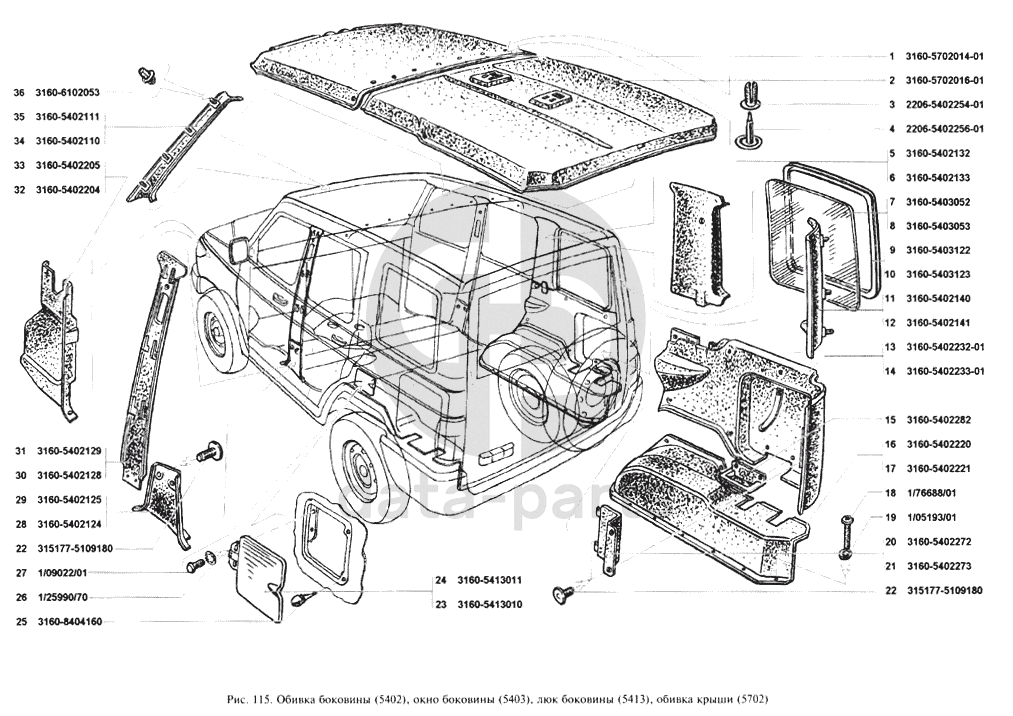 36 3160-6102053
35 3160-5402111
34 3160-5402110
33 3160-5402205
32 3160-5402204
31 3160-5402129
30 3160-5402128
29 3160-5402125
28 3160-5402124
22 315177-5109180
27 1/09022/01
26 1/25990/70
25 3160-8404160
24 3160-5413011
23 3160-5413010
1 3160-5702014-01
2 3160-5702016-01
3 2206-5402254-01
4 2206-5402256-01
5 3160-5402132
6 3160-5402133
7 3160-5403052
8 3160-5403053
9 3160-5403122
10 3160-5403123
11 3160-5402140
12 3160-5402141
13 3160-5402232-01
14 3160-5402233-01
15 3160-5402282
16 3160-5402220
17 3160-5402221
18 1/76688/01
19 1/05193/01
20 3160-5402272
21 3160-5402273
22 315177-5109180

data-parts

Рис. 115. Обивка боковины (5402), окно боковины (5403), люк боковины (5413), обивка крыши (5702)