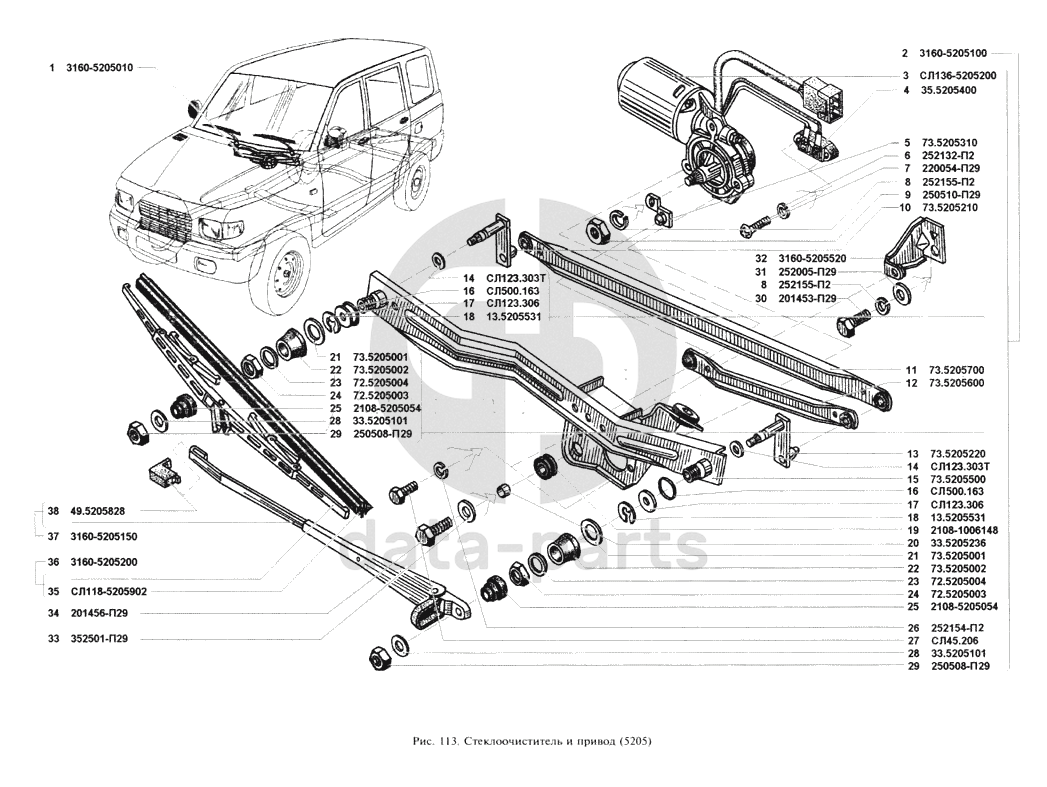 1 3160-5205010

2 3160-5205100
3 СЛ136-5205200
4 35.5205400
5 73.5205310
6 252132-П2
7 220054-П29
8 252155-П2
9 250510-П29
10 73.5205210

32 3160-5205520
31 252005-П29
8 252155-П2
30 201453-П29

14 СЛ123.303Т
16 СЛ500.163
17 СЛ123.306
18 13.5205531

21 73.5205001
22 73.5205002
23 72.5205004
24 72.5205003
25 2108-5205054
28 33.5205101
29 250508-П29

11 73.5205700
12 73.5205600

13 73.5205220
14 СЛ123.303Т
15 73.5205500
16 СЛ500.163
17 СЛ123.306
18 13.5205531
19 2108-1006148
20 33.5205236
21 73.5205001
22 73.5205002
23 72.5205004
24 72.5205003
25 2108-5205054

26 252154-П2
27 СЛ45.206
28 33.5205101
29 250508-П29

38 49.5205828
37 3160-5205150
36 3160-5205200
35 СЛ118-5205902
34 201456-П29
33 352501-П29

data-parts

Рис. 113. Стеклоочиститель и привод (5205)