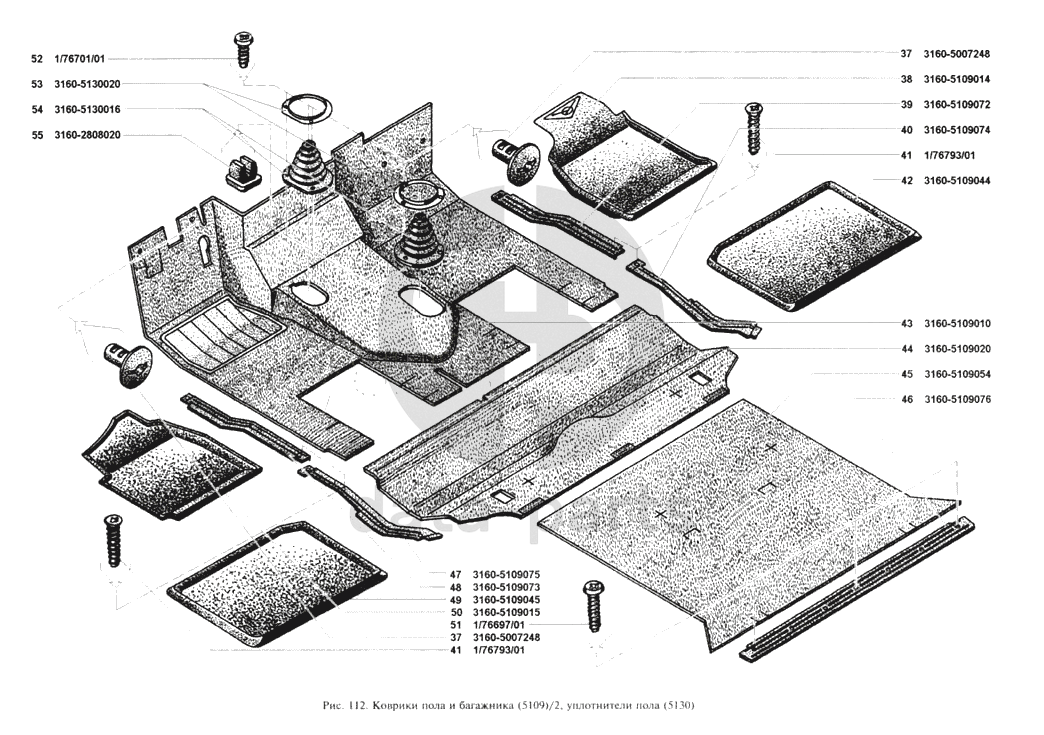 52 1/76701/01
53 3160-5130020
54 3160-5130016
55 3160-2808020

37 3160-5007248
38 3160-5109014
39 3160-5109072
40 3160-5109074
41 1/76793/01
42 3160-5109044

43 3160-5109010
44 3160-5109020
45 3160-5109054
46 3160-5109076

47 3160-5109075
48 3160-5109073
49 3160-5109045
50 3160-5109015
51 1/76697/01
37 3160-5007248
41 1/76793/01

Рис. 112. Коврики пола и багажника (5109)/2, уплотнители пола (5130)