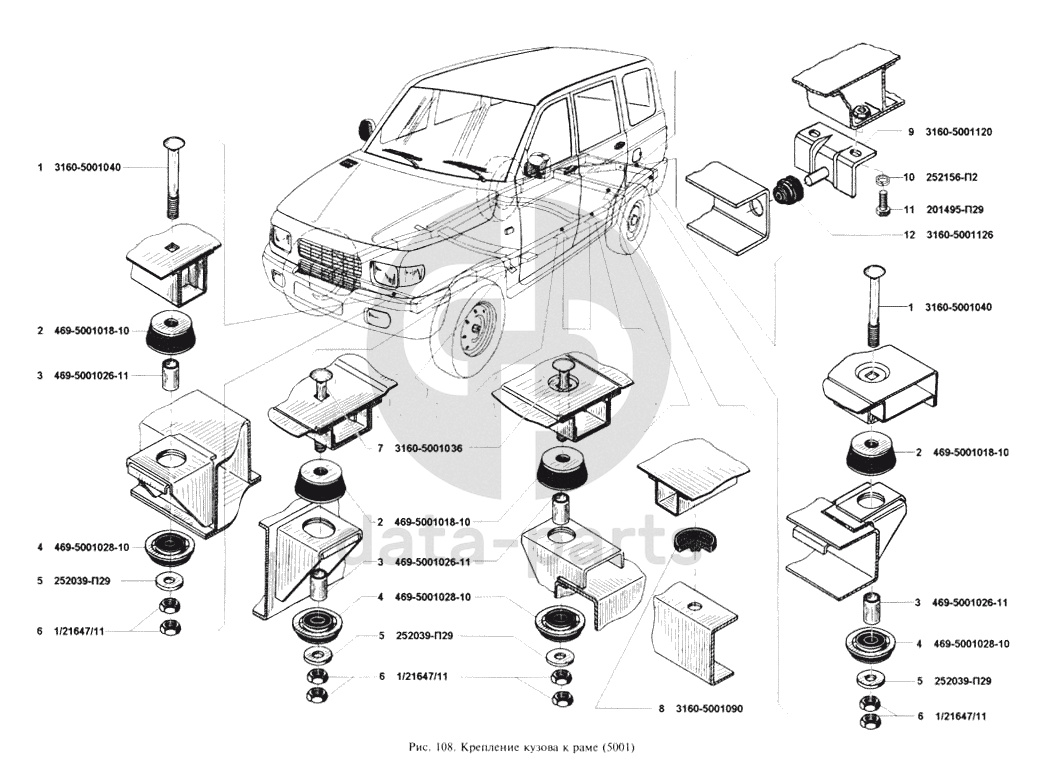 1 3160-5001040

2 469-5001018-10

3 469-5001026-11

4 469-5001028-10

5 252039-П29

6 1/21647/11

7 3160-5001036

2 469-5001018-10

3 469-5001026-11

4 469-5001028-10

5 252039-П29

6 1/21647/11

8 3160-5001090

9 3160-5001120

10 252156-П2

11 201495-П29

12 3160-5001126

1 3160-5001040

2 469-5001018-10

3 469-5001026-11

4 469-5001028-10

5 252039-П29

6 1/21647/11

data-parts

Рис. 108. Крепление кузова к раме (5001)