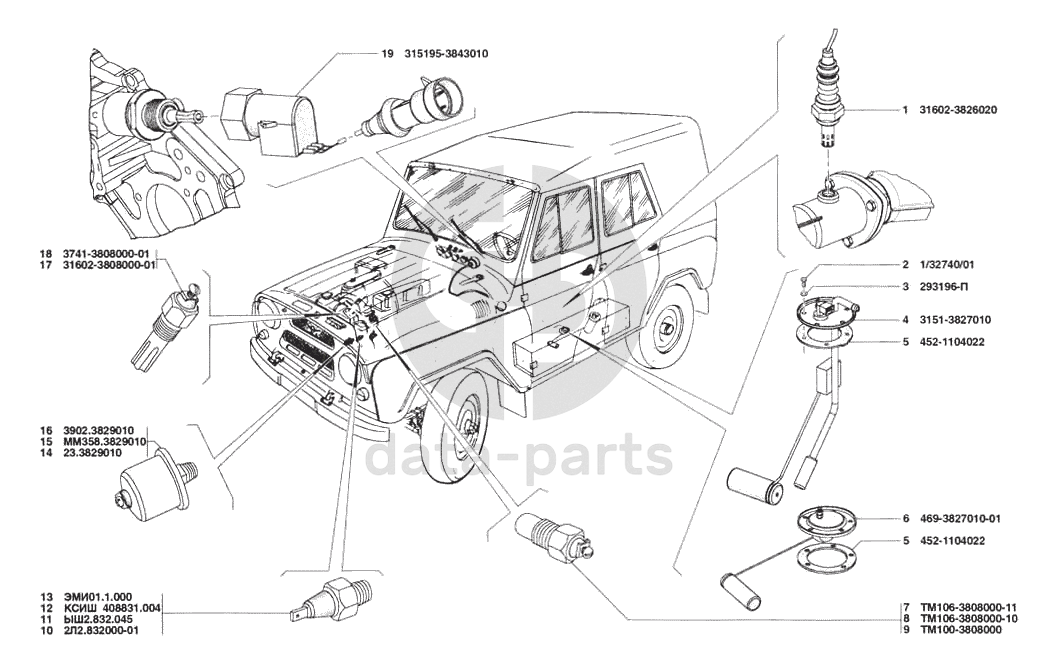 19 315195-3843010

1 31602-3826020

18 3741-3808000-01
17 31602-3808000-01

2 1/32740/01
3 293196-П
4 3151-3827010
5 452-1104022

16 3902.3829010
15 ММ358.3829010
14 23.3829010

data-parts

6 469-3827010-01
5 452-1104022

13 ЭМИ01.1.000
12 КСИШ 408831.004
11 ЫШ2.832.045
10 2Л2.832000-01

7 ТМ106-3808000-11
8 ТМ106-3808000-10
9 ТМ100-3808000