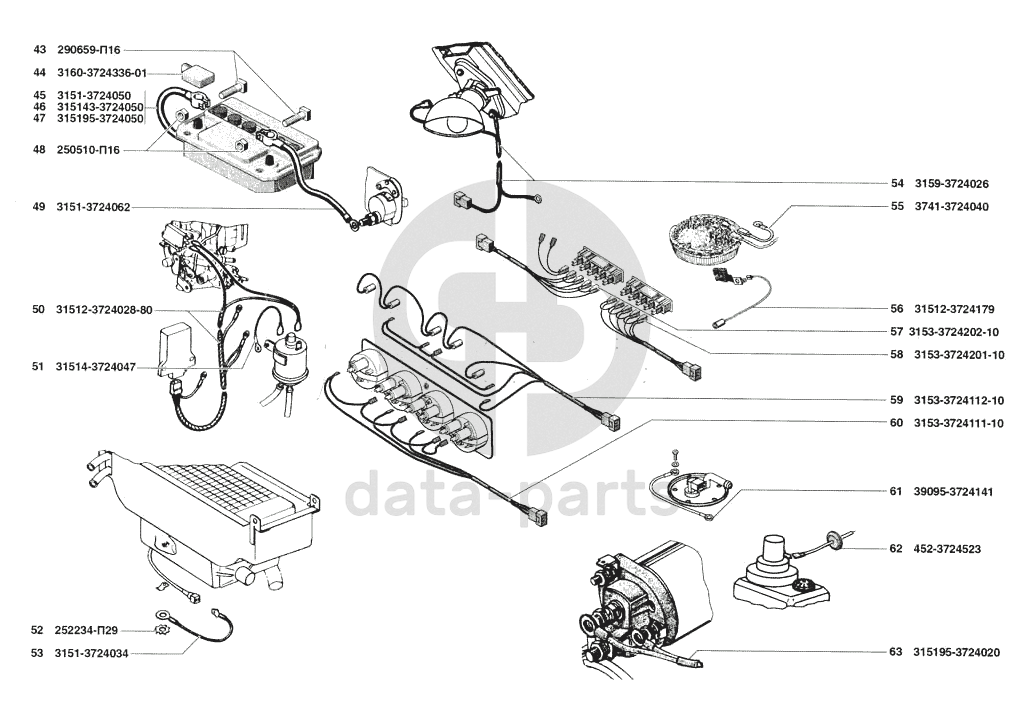 43 290659-П16
44 3160-3724336-01
45 3151-3724050
46 315143-3724050
47 315195-3724050
48 250510-П16
49 3151-3724062
50 31512-3724028-80
51 31514-3724047
52 252234-П29
53 3151-3724034
54 3159-3724026
55 3741-3724040
56 31512-3724179
57 3153-3724202-10
58 3153-3724201-10
59 3153-3724112-10
60 3153-3724111-10
61 39095-3724141
62 452-3724523
63 315195-3724020

data-parts