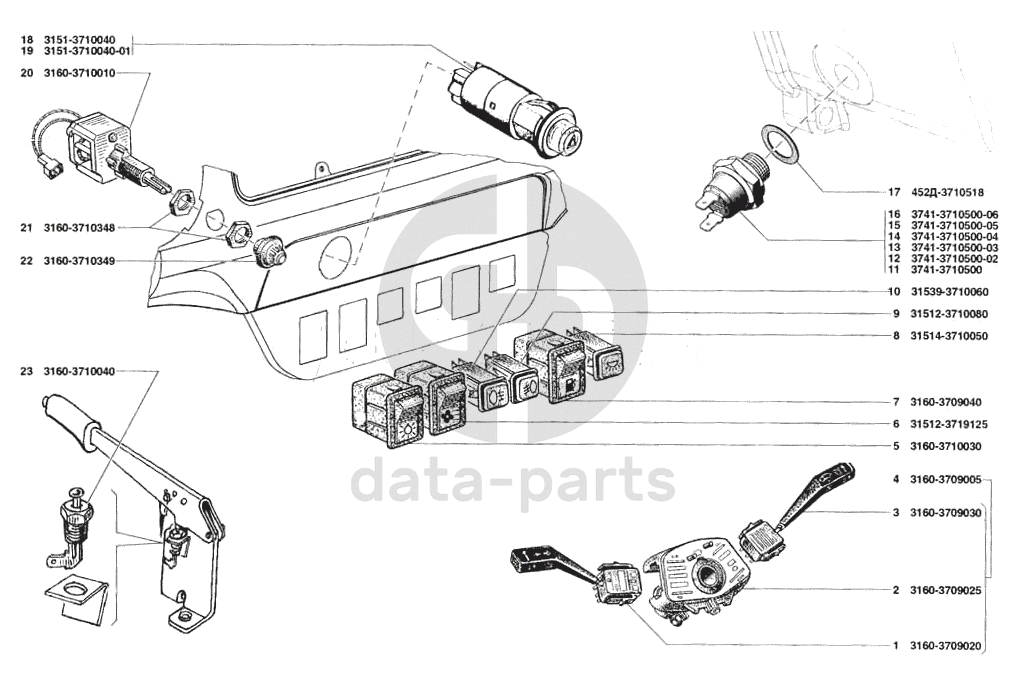 18 3151-3710040
19 3151-3710040-01
20 3160-3710010
21 3160-3710348
22 3160-3710349
23 3160-3710040
17 452Д-3710518
16 3741-3710500-06
15 3741-3710500-05
14 3741-3710500-04
13 3741-3710500-03
12 3741-3710500-02
11 3741-3710500
10 31539-3710060
9 31512-3710080
8 31514-3710050
7 3160-3709040
6 31512-3719125
5 3160-3710030
4 3160-3709005
3 3160-3709030
2 3160-3709025
1 3160-3709020
data-parts