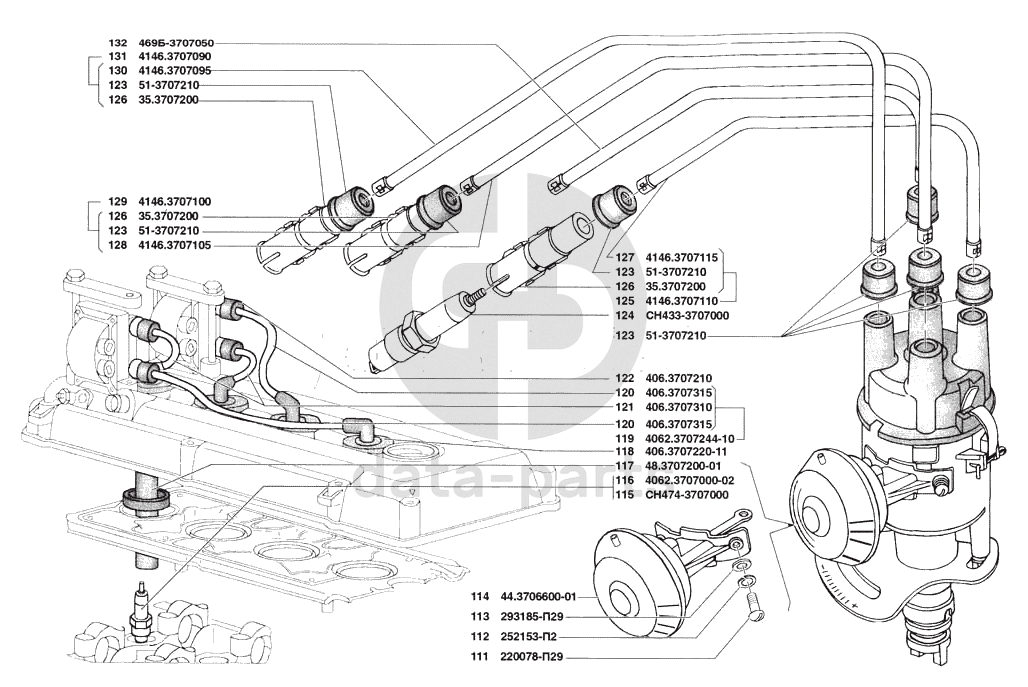 132 469Б-3707050
131 4146.3707090
130 4146.3707095
123 51-3707210
126 35.3707200

129 4146.3707100
126 35.3707200
123 51-3707210
128 4146.3707105

127 4146.3707115
123 51-3707210
126 35.3707200
125 4146.3707110
124 СН433-3707000
123 51-3707210

122 406.3707210
120 406.3707315
121 406.3707310
120 406.3707315
119 4062.3707244-10
118 406.3707220-11
117 48.3707200-01
116 4062.3707000-02
115 СН474-3707000

114 44.3706600-01
113 293185-П29
112 252153-П2
111 220078-П29

data-parts