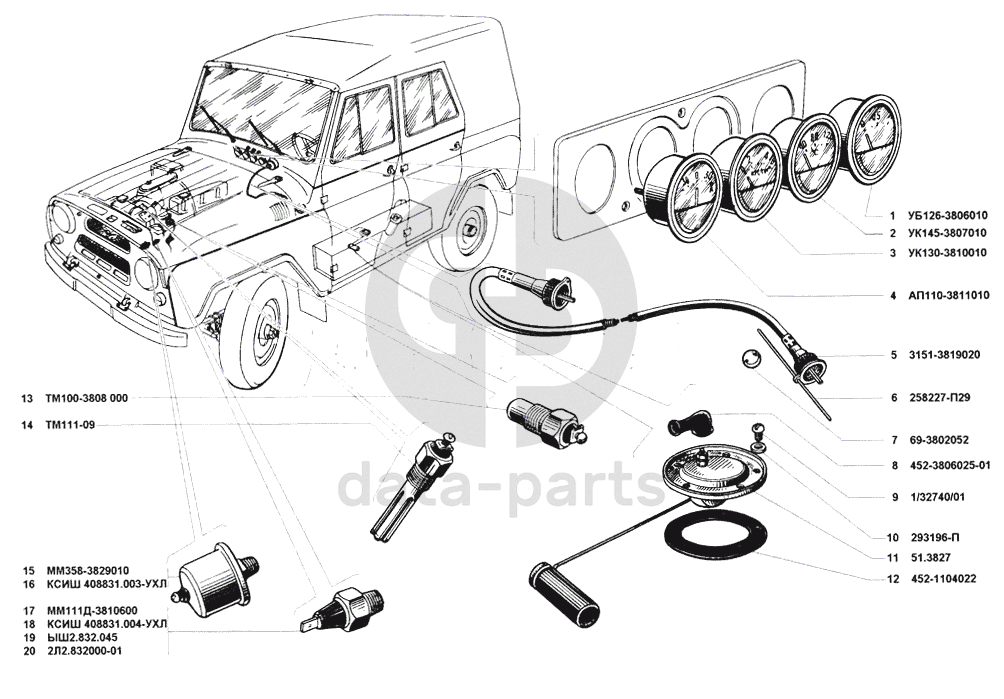 1 УБ126-3806010
2 УК145-3807010
3 УК130-3810010
4 АП110-3811010
5 3151-3819020
6 258227-П29
7 69-3802052
8 452-3806025-01
9 1/32740/01
10 293196-П
11 51.3827
12 452-1104022
13 ТМ100-3808 000
14 ТМ111-09
15 ММ358-3829010
16 КСИШ 408831.003-УХЛ
17 ММ111Д-3810600
18 КСИШ 408831.004-УХЛ
19 ЫШ2.832.045
20 2Л2.832000-01
daza-parts