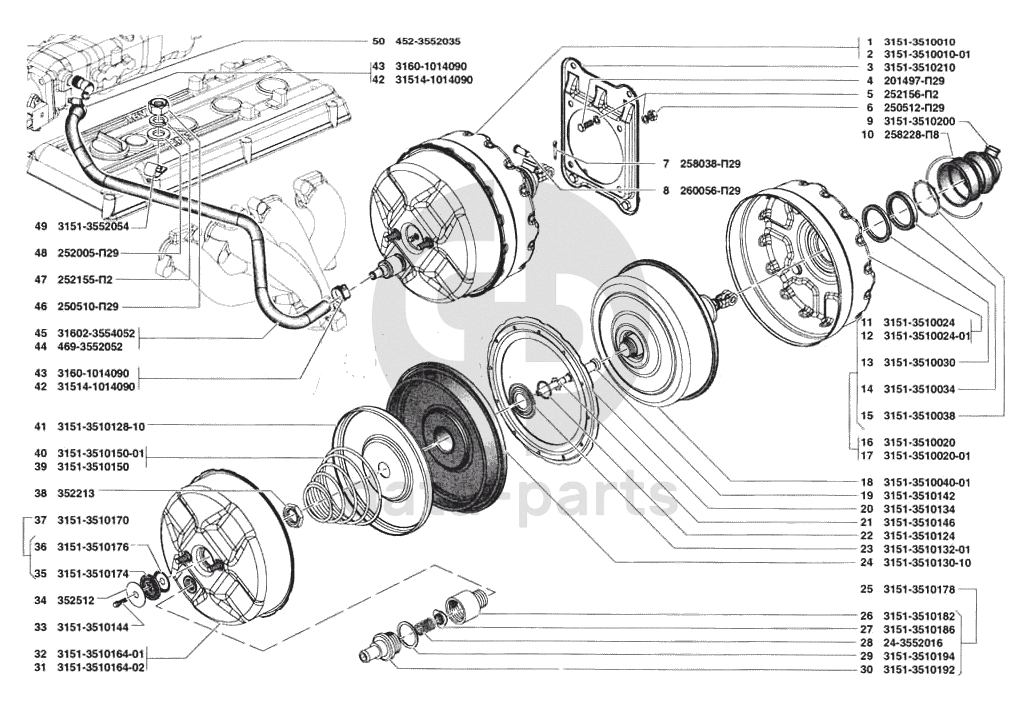 50 452-3552035
43 3160-1014090
42 31514-1014090
49 3151-3552054
48 252005-П29
47 252155-П2
46 250510-П29
45 31602-3554052
44 469-3552052
43 3160-1014090
42 31514-1014090
41 3151-3510128-10
40 3151-3510150-01
39 3151-3510150
38 352213
37 3151-3510170
36 3151-3510176
35 3151-3510174
34 352512
33 3151-3510144
32 3151-3510164-01
31 3151-3510164-02

1 3151-3510010
2 3151-3510010-01
3 3151-3510210
4 201497-П29
5 252156-П2
6 250512-П29
9 3151-3510200
10 258228-П8
7 258038-П29
8 260056-П29
11 3151-3510024
12 3151-3510024-01
13 3151-3510030
14 3151-3510034
15 3151-3510038
16 3151-3510020
17 3151-3510020-01
18 3151-3510040-01
19 3151-3510142
20 3151-3510134
21 3151-3510146
22 3151-3510124
23 3151-3510132-01
24 3151-3510130-10
25 3151-3510178
26 3151-3510182
27 3151-3510186
28 24-3552016
29 3151-3510194
30 3151-3510192

-parts