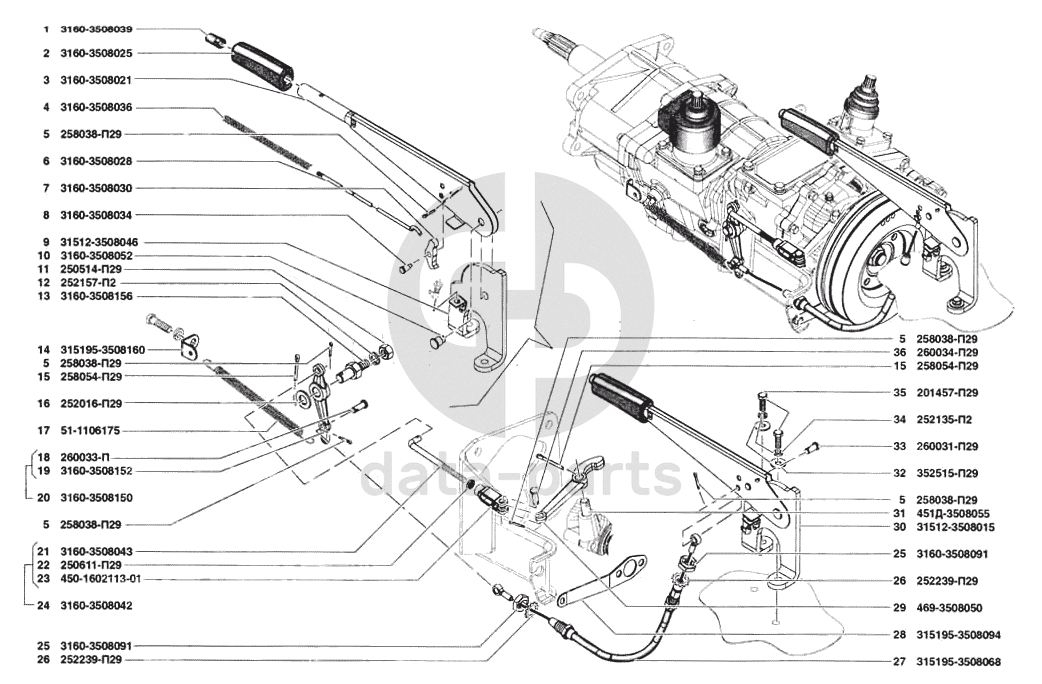 1 3160-3508039
2 3160-3508025
3 3160-3508021
4 3160-3508036
5 258038-П29
6 3160-3508028
7 3160-3508030
8 3160-3508034
9 31512-3508046
10 3160-3508052
11 250514-П29
12 252157-П2
13 3160-3508156
14 315195-3508160
5 258038-П29
15 258054-П29
16 252016-П29
17 51-1106175
18 260033-П
19 3160-3508152
20 3160-3508150
5 258038-П29
21 3160-3508043
22 250611-П29
23 450-1602113-01
24 3160-3508042
25 3160-3508091
26 252239-П29
5 258038-П29
36 260034-П29
15 258054-П29
35 201457-П29
34 252135-П2
33 260031-П29
32 352515-П29
5 258038-П29
31 451Д-3508055
30 31512-3508015
25 3160-3508091
26 252239-П29
29 469-3508050
28 315195-3508094
27 315195-3508068
data-parts