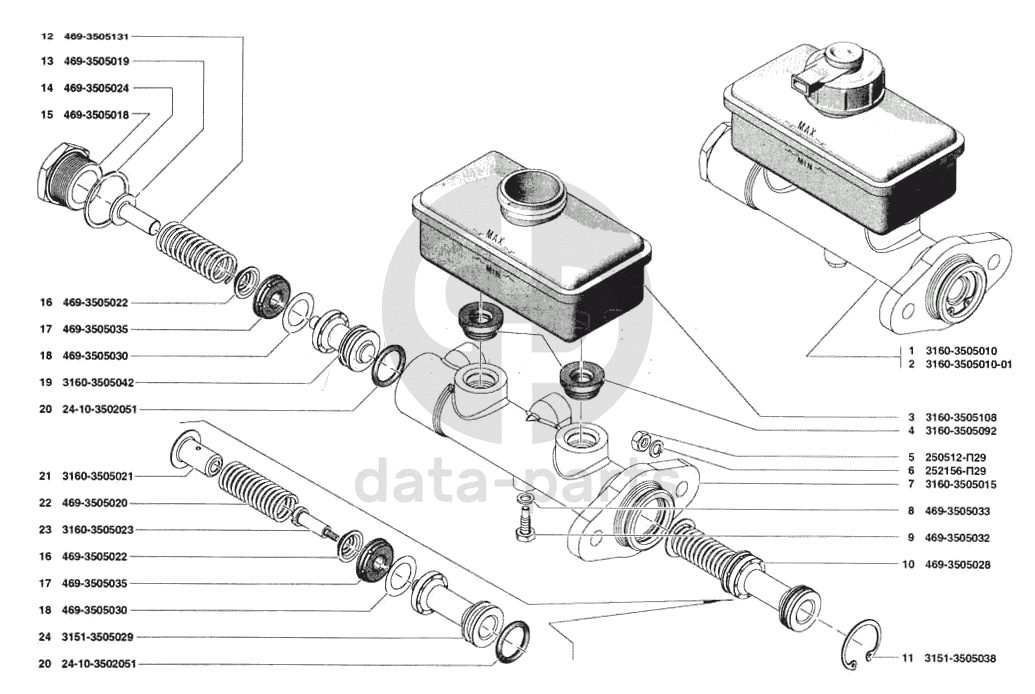 12 469-3505131
13 469-3505019
14 469-3505024
15 469-3505018
16 469-3505022
17 469-3505035
18 469-3505030
19 3160-3505042
20 24-10-3502051
21 3160-3505021
22 469-3505020
23 3160-3505023
16 469-3505022
17 469-3505035
18 469-3505030
24 3151-3505029
20 24-10-3502051

MAX
MIN
MAX
MIN

data-parts

1 3160-3505010
2 3160-3505010-01
3 3160-3505108
4 3160-3505092
5 250512-П29
6 252156-П29
7 3160-3505015
8 469-3505033
9 469-3505032
10 469-3505028
11 3151-3505038