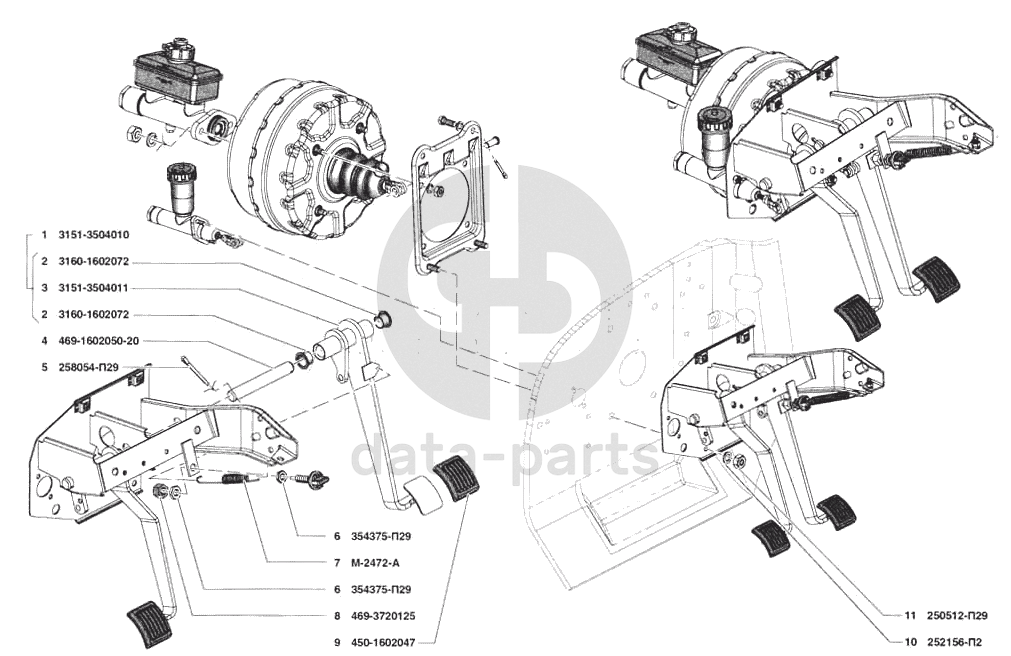 1 3151-3504010
2 3160-1602072
3 3151-3504011
2 3160-1602072
4 469-1602050-20
5 258054-П29
6 354375-П29
7 М-2472-А
6 354375-П29
8 469-3720125
9 450-1602047
11 250512-П29
10 252156-П2
data-parts