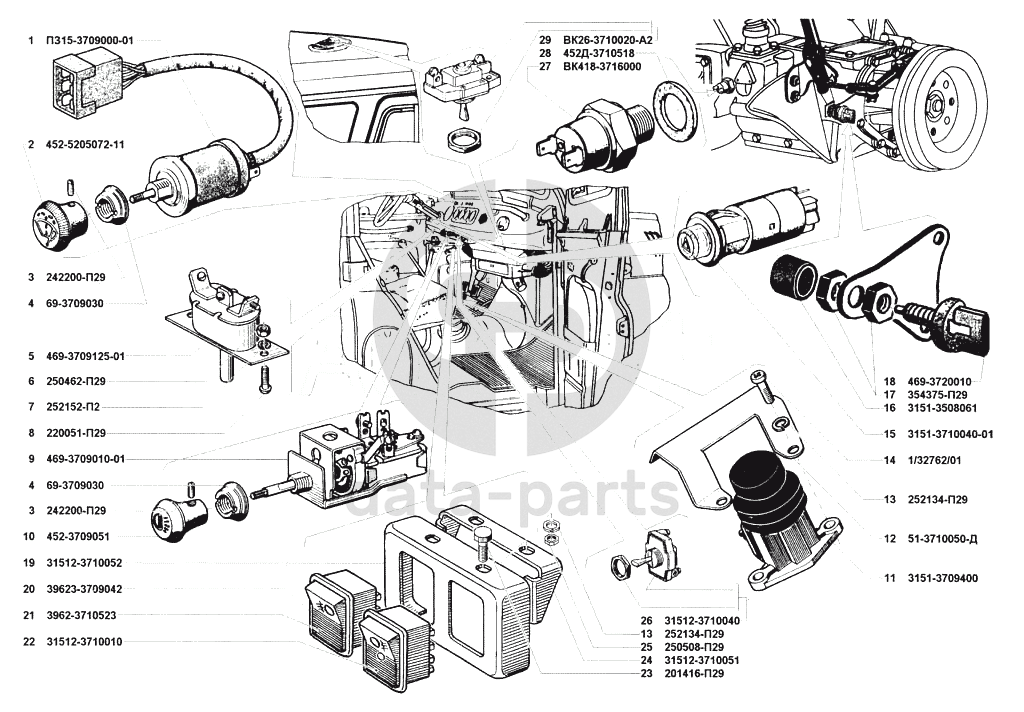 1 П315-3709000-01
2 452-5205072-11
3 242200-П29
4 69-3709030
5 469-3709125-01
6 250462-П29
7 252152-П2
8 220051-П29
9 469-3709010-01
4 69-3709030
3 242200-П29
10 452-3709051
19 31512-3710052
20 39623-3709042
21 3962-3710523
22 31512-3710010

29 ВК26-3710020-А2
28 452Д-3710518
27 ВК418-3716000

18 469-3720010
17 354375-П29
16 3151-3508061
15 3151-3710040-01
14 1/32762/01
13 252134-П29
12 51-3710050-Д
11 3151-3709400

26 31512-3710040
13 252134-П29
25 250508-П29
24 31512-3710051
23 201416-П29

data-parts