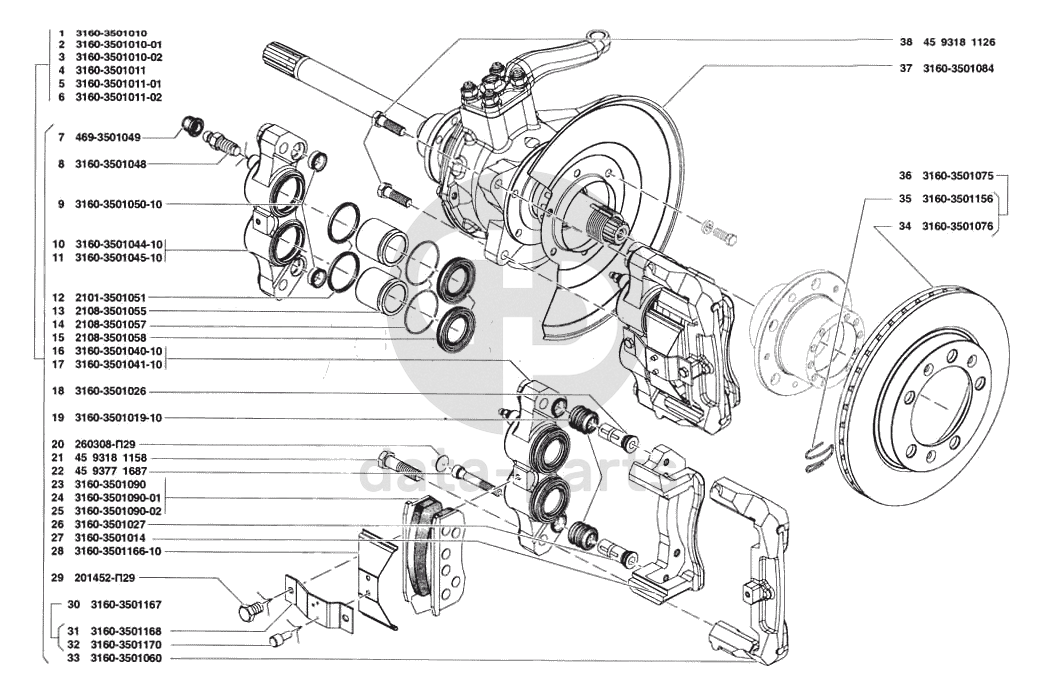 1 3160-3501010
2 3160-3501010-01
3 3160-3501010-02
4 3160-3501011
5 3160-3501011-01
6 3160-3501011-02
7 469-3501049
8 3160-3501048
9 3160-3501050-10
10 3160-3501044-10
11 3160-3501045-10
12 2101-3501051
13 2108-3501055
14 2108-3501057
15 2108-3501058
16 3160-3501040-10
17 3160-3501041-10
18 3160-3501026
19 3160-3501019-10
20 260308-П29
21 45 9318 1158
22 45 9377 1687
23 3160-3501090
24 3160-3501090-01
25 3160-3501090-02
26 3160-3501027
27 3160-3501014
28 3160-3501166-10
29 201452-П29
30 3160-3501167
31 3160-3501168
32 3160-3501170
33 3160-3501060
38 45 9318 1126
37 3160-3501084
36 3160-3501075
35 3160-3501156
34 3160-3501076
data-parts