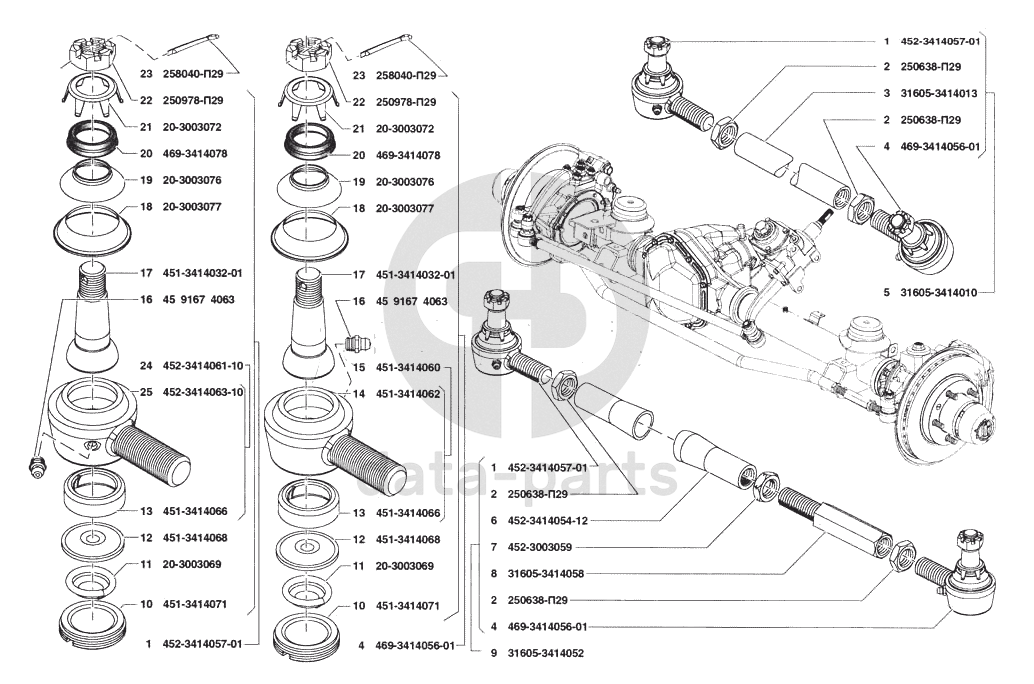 23 258040-П29
22 250978-П29
21 20-3003072
20 469-3414078
19 20-3003076
18 20-3003077
17 451-3414032-01
16 45 9167 4063
24 452-3414061-10
25 452-3414063-10
13 451-3414066
12 451-3414068
11 20-3003069
10 451-3414071
1 452-3414057-01

23 258040-П29
22 250978-П29
21 20-3003072
20 469-3414078
19 20-3003076
18 20-3003077
17 451-3414032-01
16 45 9167 4063
15 451-3414060
14 451-3414062
13 451-3414066
12 451-3414068
11 20-3003069
10 451-3414071
4 469-3414056-01

1 452-3414057-01
2 250638-П29
3 31605-3414013
2 250638-П29
4 469-3414056-01
5 31605-3414010

1 452-3414057-01
2 250638-П29
6 452-3414054-12
7 452-3003059
8 31605-3414058
2 250638-П29
4 469-3414056-01
9 31605-3414052

data-parts