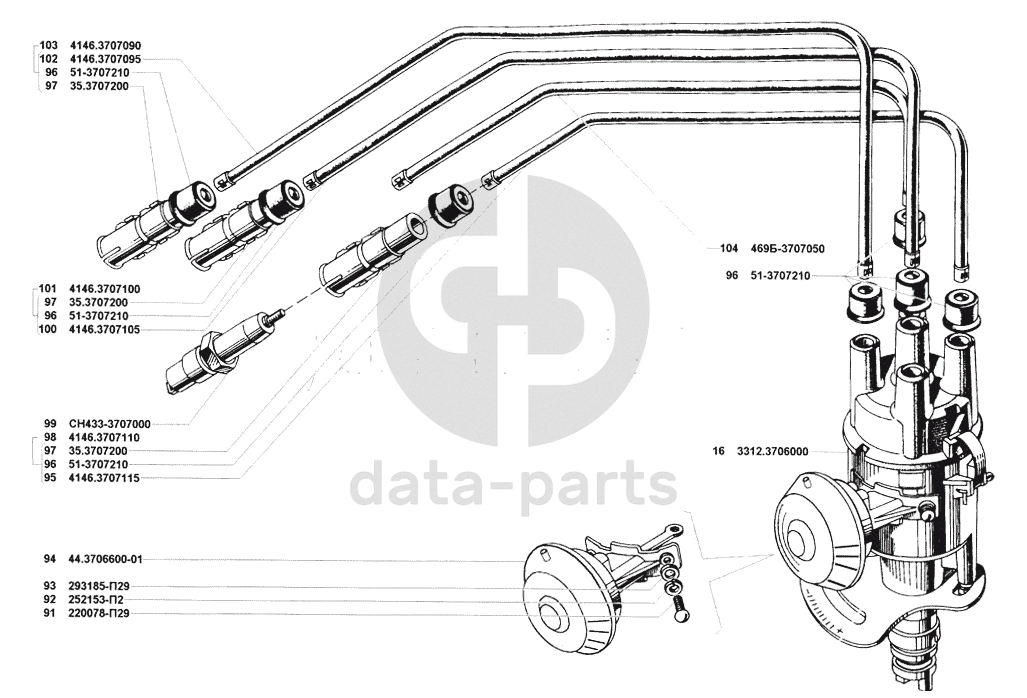 103 4146.3707090
102 4146.3707095
96 51-3707210
97 35.3707200

101 4146.3707100
97 35.3707200
96 51-3707210
100 4146.3707105

99 СН433-3707000
98 4146.3707110
97 35.3707200
96 51-3707210
95 4146.3707115

94 44.3706600-01
93 293185-П29
92 252153-П2
91 220078-П29

104 469Б-3707050
96 51-3707210

16 3312.3706000

data-parts