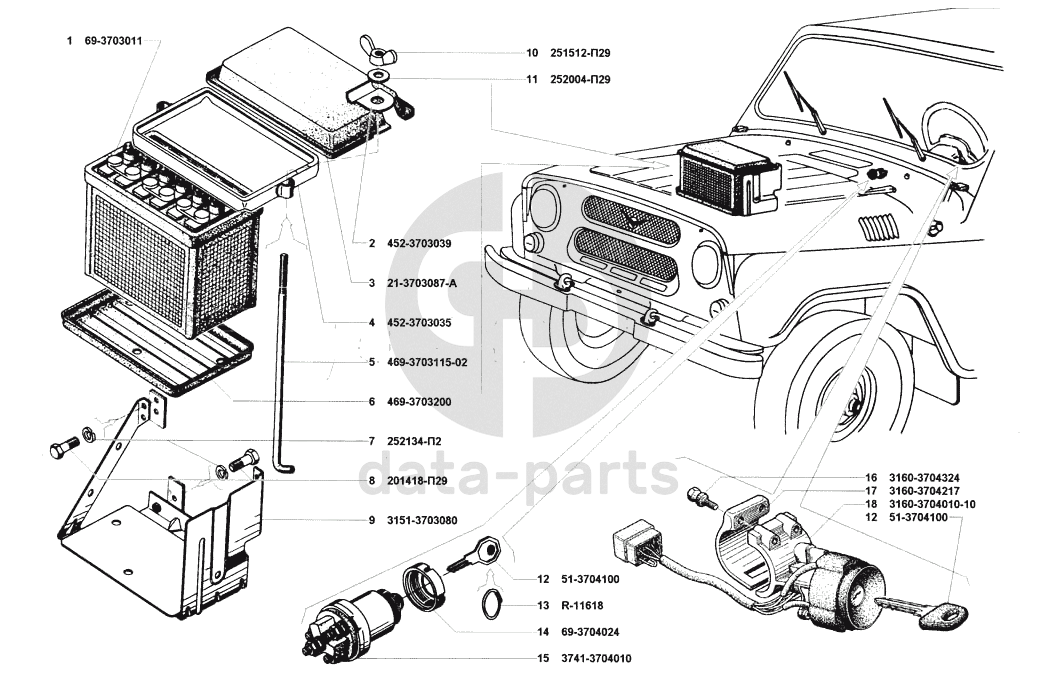 1 69-3703011

10 251512-П29
11 252004-П29

2 452-3703039
3 21-3703087-А
4 452-3703035
5 469-3703115-02
6 469-3703200
7 252134-П2
8 201418-П29
9 3151-3703080

data-parts

16 3160-3704324
17 3160-3704217
18 3160-3704010-10
12 51-3704100

12 51-3704100
13 R-11618
14 69-3704024
15 3741-3704010