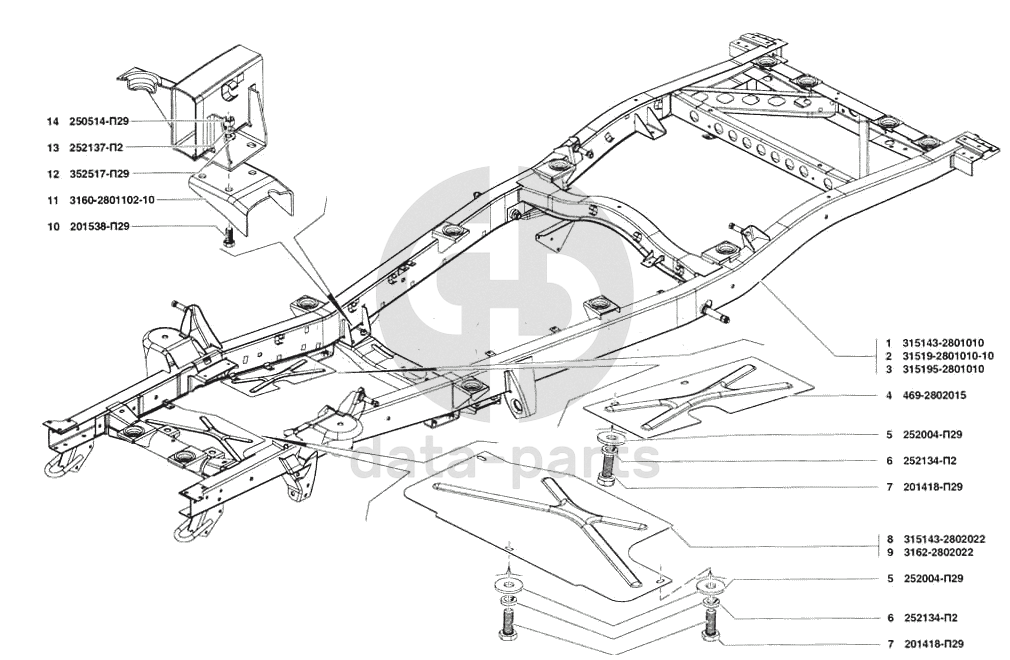 14 250514-П29
13 252137-П2
12 352517-П29
11 3160-2801102-10
10 201538-П29

1 315143-2801010
2 31519-2801010-10
3 315195-2801010
4 469-2802015
5 252004-П29
6 252134-П2
7 201418-П29
8 315143-2802022
9 3162-2802022
5 252004-П29
6 252134-П2
7 201418-П29

data parts