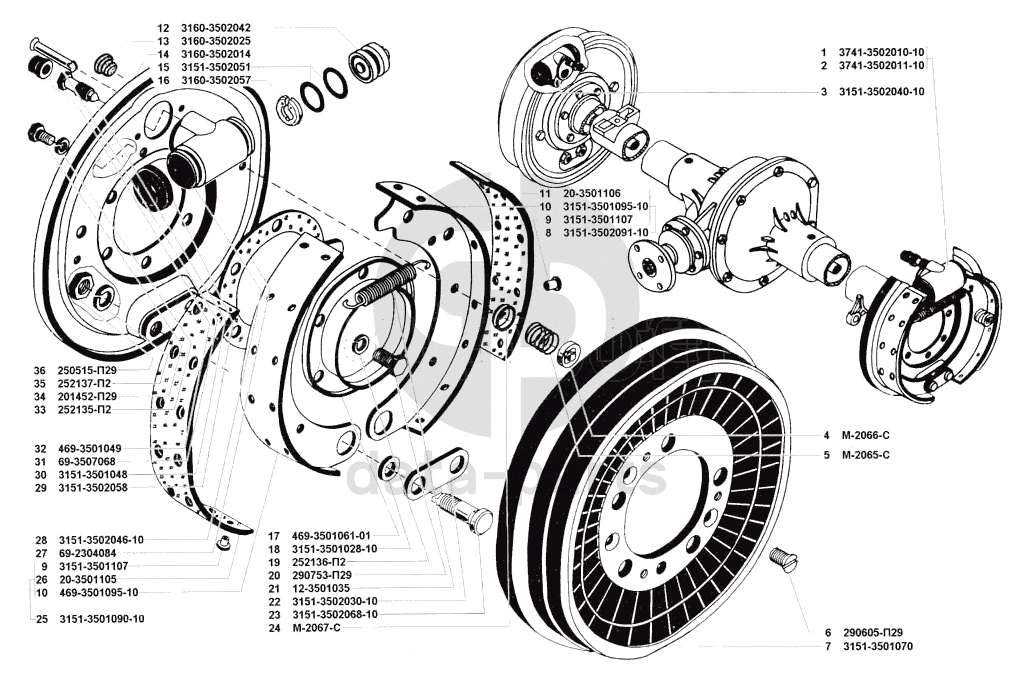 12 3160-3502042
13 3160-3502025
14 3160-3502014
15 3151-3502051
16 3160-3502057

1 3741-3502010-10
2 3741-3502011-10
3 3151-3502040-10

11 20-3501106
10 3151-3501095-10
9 3151-3501107
8 3151-3502091-10

36 250515-П29
35 252137-П2
34 201452-П29
33 252135-П2

32 469-3501049
31 69-3507068
30 3151-3501048
29 3151-3502058

4 М-2066-С
5 М-2065-С

28 3151-3502046-10
27 69-2304084
9 3151-3501107
26 20-3501105
10 469-3501095-10

25 3151-3501090-10

17 469-3501061-01
18 3151-3501028-10
19 252136-П2
20 290753-П29
21 12-3501035
22 3151-3502030-10
23 3151-3502068-10
24 М-2067-С

6 290605-П29
7 3151-3501070

data-parts