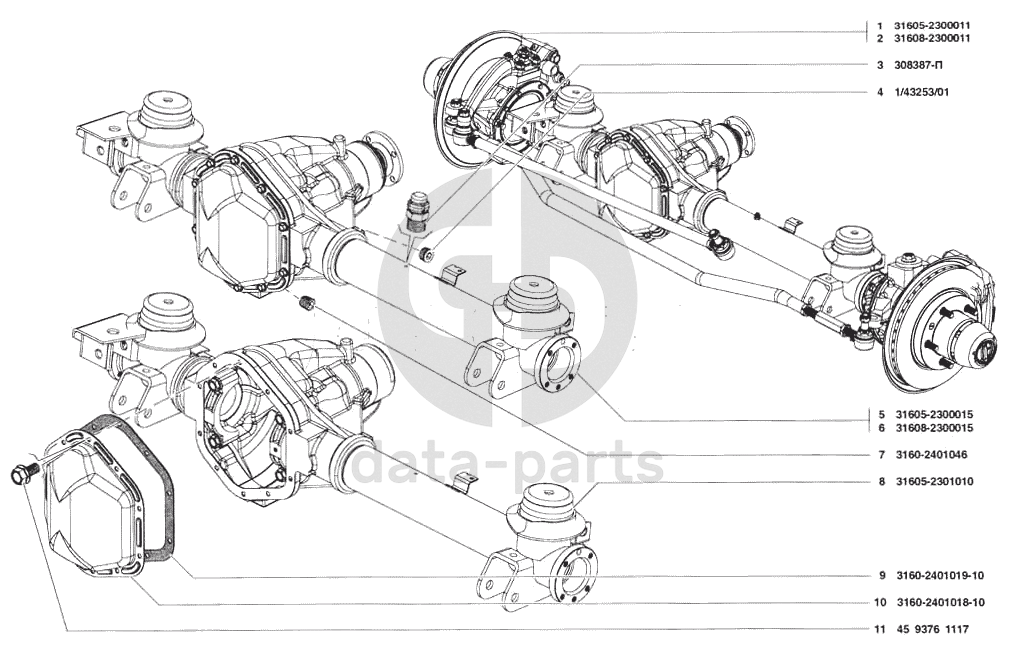 1 31605-2300011
2 31608-2300011
3 308387-П
4 1/43253/01
5 31605-2300015
6 31608-2300015
7 3160-2401046
8 31605-2301010
9 3160-2401019-10
10 3160-2401018-10
11 45 9376 1117

data-parts