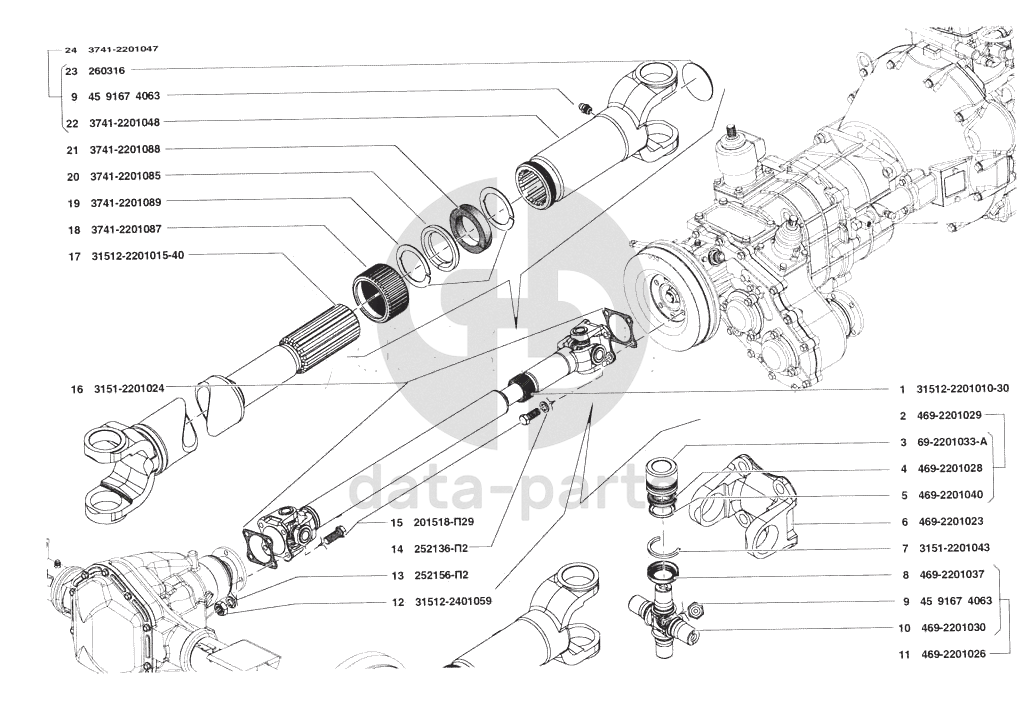 24 3741-2201047
23 260316
9 45 9167 4063
22 3741-2201048
21 3741-2201088
20 3741-2201085
19 3741-2201089
18 3741-2201087
17 31512-2201015-40
16 3151-2201024
15 201518-П29
14 252136-П2
13 252156-П2
12 31512-2401059
1 31512-2201010-30
2 469-2201029
3 69-2201033-А
4 469-2201028
5 469-2201040
6 469-2201023
7 3151-2201043
8 469-2201037
9 45 9167 4063
10 469-2201030
11 469-2201026
data-parts