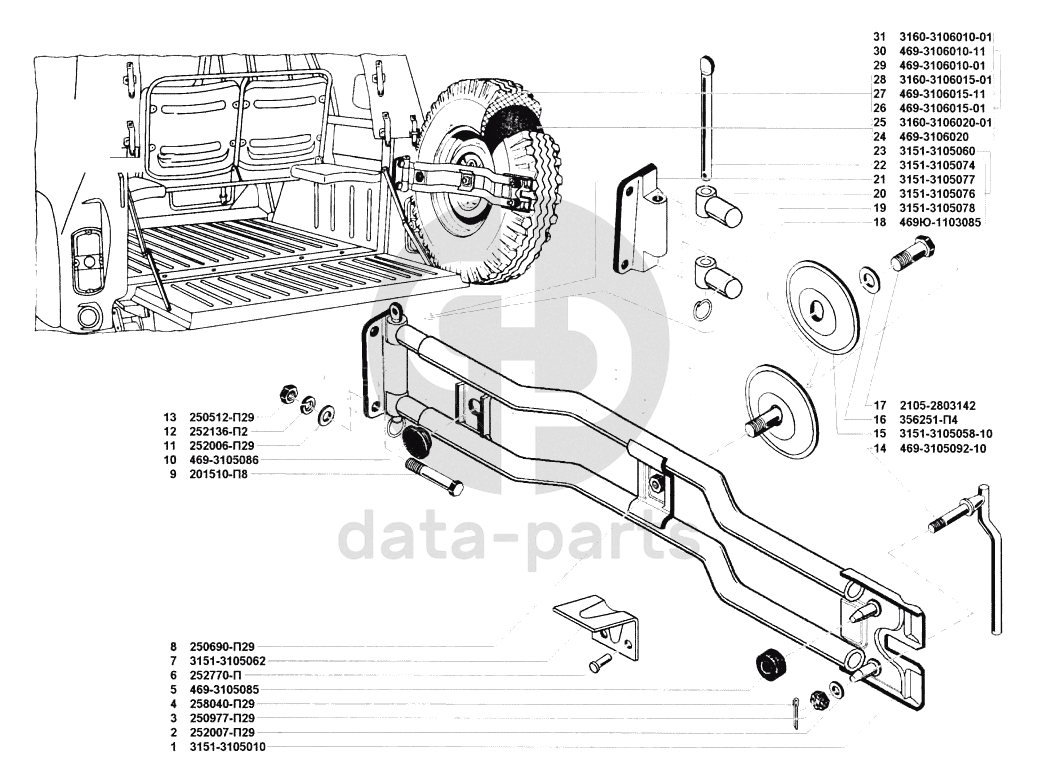 31 3160-3106010-01
30 469-3106010-11
29 469-3106010-01
28 3160-3106015-01
27 469-3106015-11
26 469-3106015-01
25 3160-3106020-01
24 469-3106020
23 3151-3105060
22 3151-3105074
21 3151-3105077
20 3151-3105076
19 3151-3105078
18 469Ю-1103085

17 2105-2803142
16 356251-П4
15 3151-3105058-10
14 469-3105092-10

13 250512-П29
12 252136-П2
11 252006-П29
10 469-3105086
9 201510-П8

data-parts

8 250690-П29
7 3151-3105062
6 252770-П
5 469-3105085
4 258040-П29
3 250977-П29
2 252007-П29
1 3151-3105010