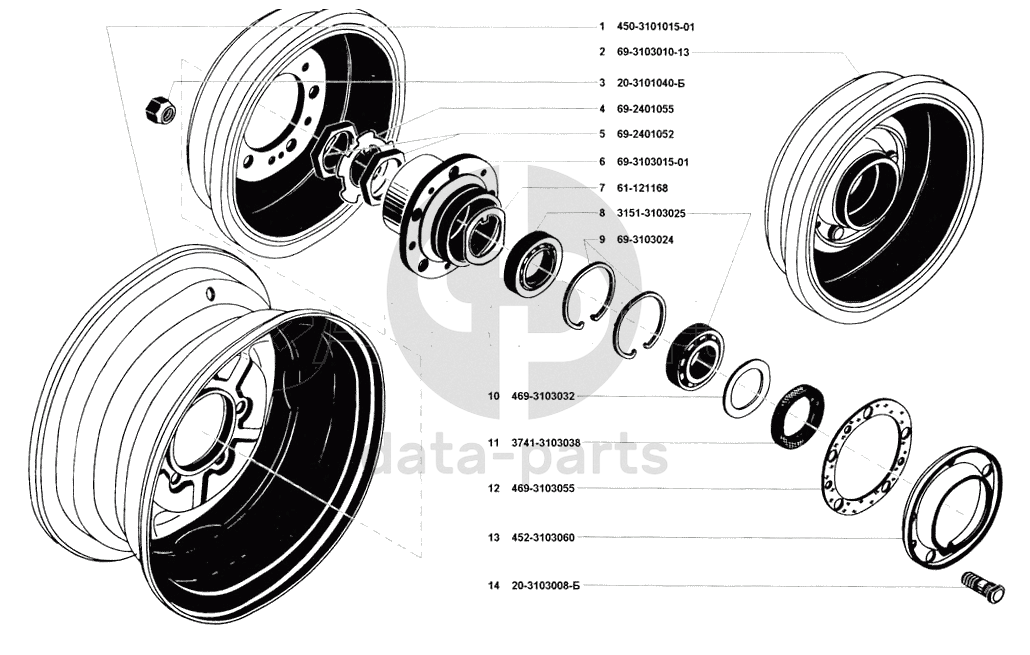 1 450-3101015-01
2 69-3103010-13
3 20-3101040-Б
4 69-2401055
5 69-2401052
6 69-3103015-01
7 61-121168
8 3151-3103025
9 69-3103024
10 469-3103032
11 3741-3103038
12 469-3103055
13 452-3103060
14 20-3103008-Б

data-parts