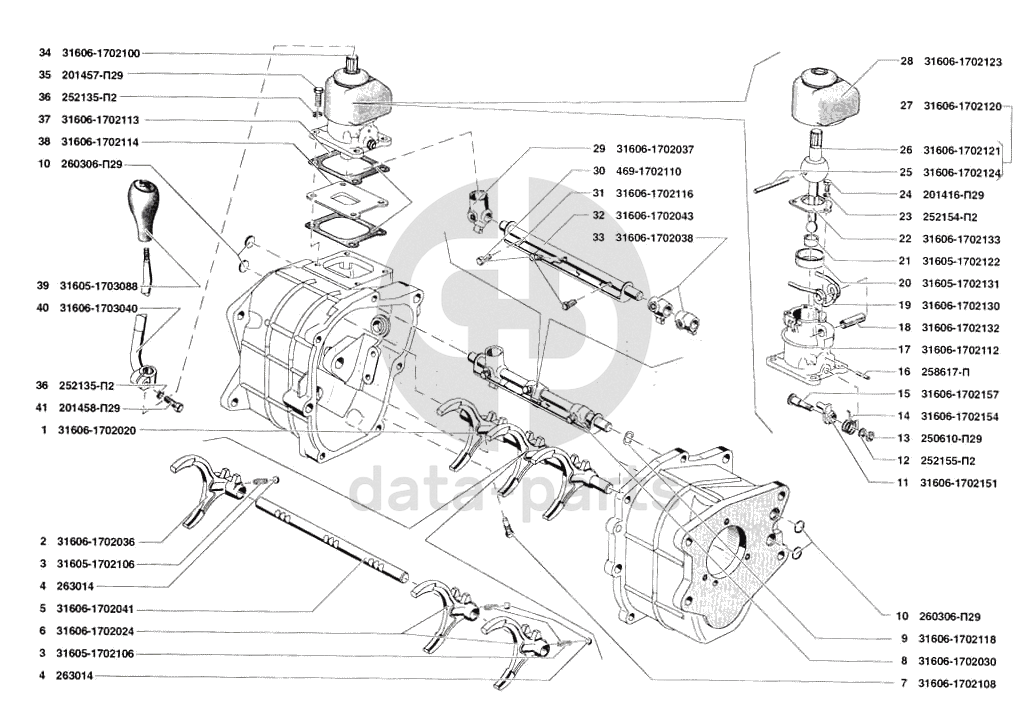 34 31606-1702100
35 201457-П29
36 252135-П2
37 31606-1702113
38 31606-1702114
10 260306-П29
39 31605-1703088
40 31606-1703040
36 252135-П2
41 201458-П29
1 31606-1702020
2 31606-1702036
3 31605-1702106
4 263014
5 31606-1702041
6 31606-1702024
3 31605-1702106
4 263014
29 31606-1702037
30 469-1702110
31 31606-1702116
32 31606-1702043
33 31606-1702038
28 31606-1702123
27 31606-1702120
26 31606-1702121
25 31606-1702124
24 201416-П29
23 252154-П2
22 31606-1702133
21 31605-1702122
20 31605-1702131
19 31606-1702130
18 31606-1702132
17 31606-1702112
16 258617-П
15 31606-1702157
14 31606-1702154
13 250610-П29
12 252155-П2
11 31606-1702151
10 260306-П29
9 31606-1702118
8 31606-1702030
7 31606-1702108
data parts