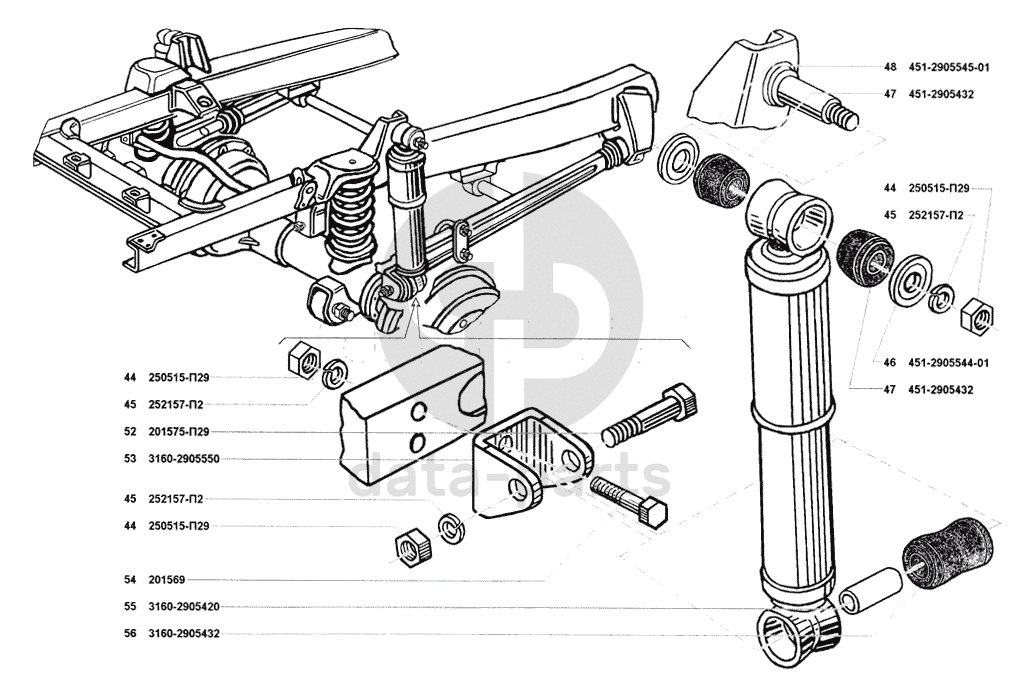 48 451-2905545-01
47 451-2905432
44 250515-П29
45 252157-П2
46 451-2905544-01
47 451-2905432
44 250515-П29
45 252157-П2
52 201575-П29
53 3160-2905550
45 252157-П2
44 250515-П29
54 201569
55 3160-2905420
56 3160-2905432
data-parts