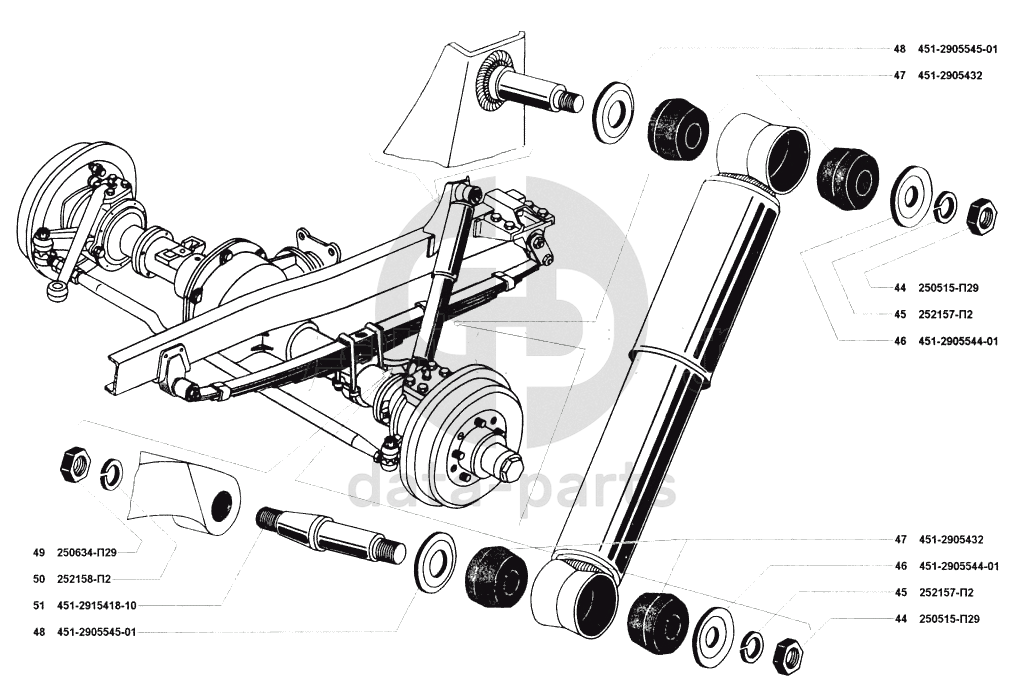 48 451-2905545-01
47 451-2905432
44 250515-П29
45 252157-П2
46 451-2905544-01
dara-parts
49 250634-П29
50 252158-П2
51 451-2915418-10
48 451-2905545-01
47 451-2905432
46 451-2905544-01
45 252157-П2
44 250515-П29