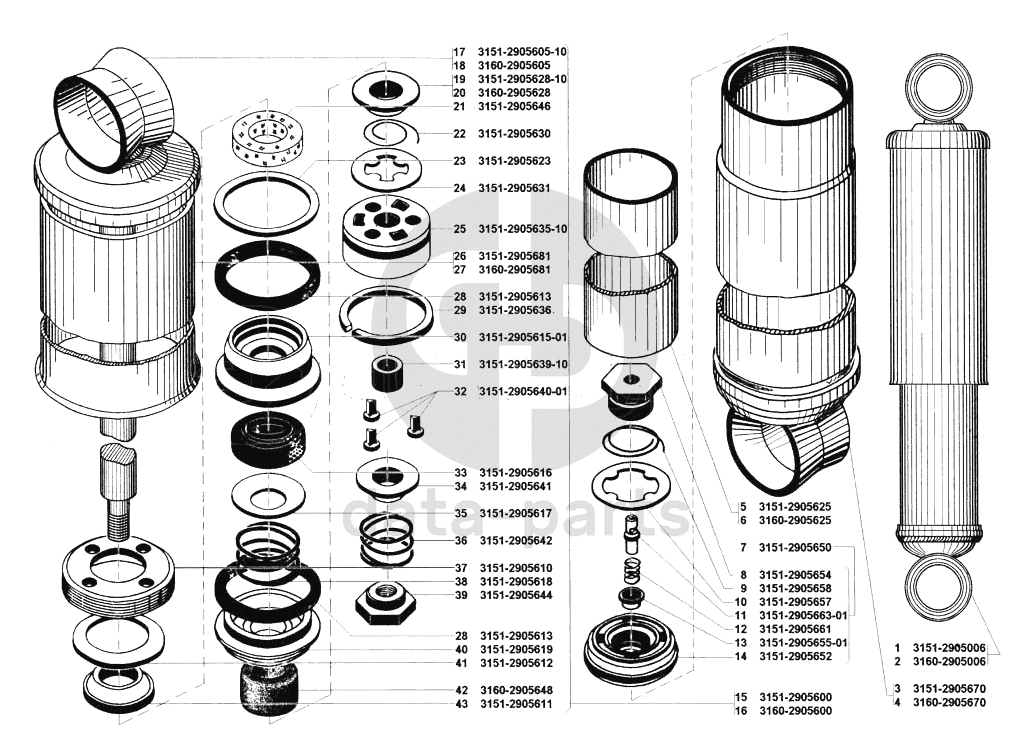 17 3151-2905605-10
18 3160-2905605
19 3151-2905628-10
20 3160-2905628
21 3151-2905646
22 3151-2905630
23 3151-2905623
24 3151-2905631
25 3151-2905635-10
26 3151-2905681
27 3160-2905681
28 3151-2905613
29 3151-2905636
30 3151-2905615-01
31 3151-2905639-10
32 3151-2905640-01
33 3151-2905616
34 3151-2905641
35 3151-2905617
36 3151-2905642
37 3151-2905610
38 3151-2905618
39 3151-2905644
28 3151-2905613
40 3151-2905619
41 3151-2905612
42 3160-2905648
43 3151-2905611
5 3151-2905625
6 3160-2905625
7 3151-2905650
8 3151-2905654
9 3151-2905658
10 3151-2905657
11 3151-2905663-01
12 3151-2905661
13 3151-2905655-01
14 3151-2905652
15 3151-2905600
16 3160-2905600
1 3151-2905006
2 3160-2905006
3 3151-2905670
4 3160-2905670
data-parts