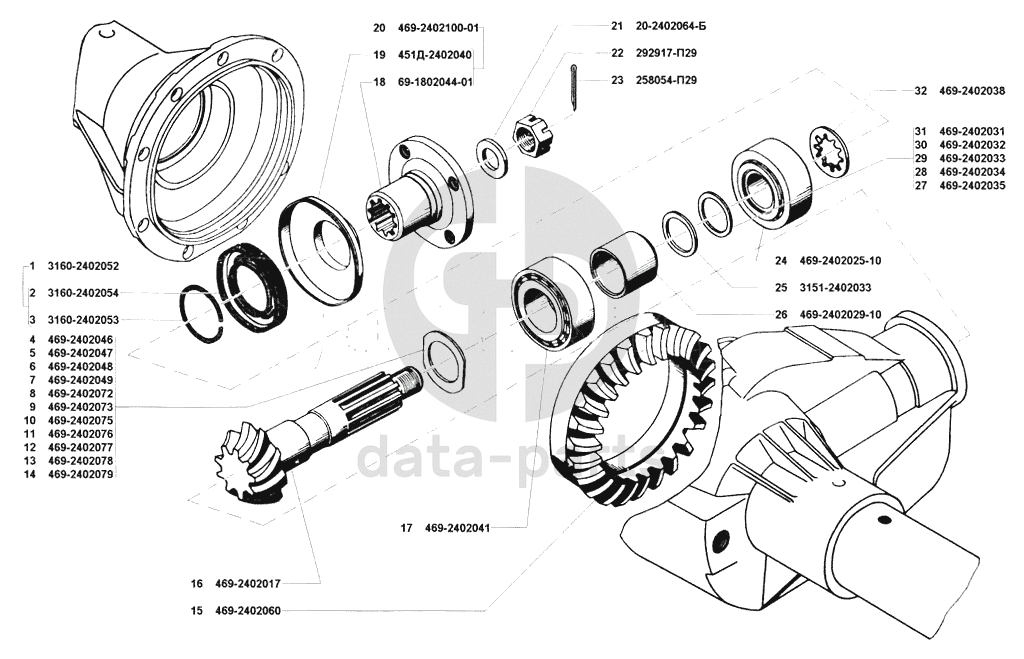 20 469-2402100-01
19 451Д-2402040
18 69-1802044-01
21 20-2402064-Б
22 292917-П29
23 258054-П29
32 469-2402038
31 469-2402031
30 469-2402032
29 469-2402033
28 469-2402034
27 469-2402035
24 469-2402025-10
25 3151-2402033
26 469-2402029-10
1 3160-2402052
2 3160-2402054
3 3160-2402053
4 469-2402046
5 469-2402047
6 469-2402048
7 469-2402049
8 469-2402072
9 469-2402073
10 469-2402075
11 469-2402076
12 469-2402077
13 469-2402078
14 469-2402079
17 469-2402041
16 469-2402017
15 469-2402060
data-parts