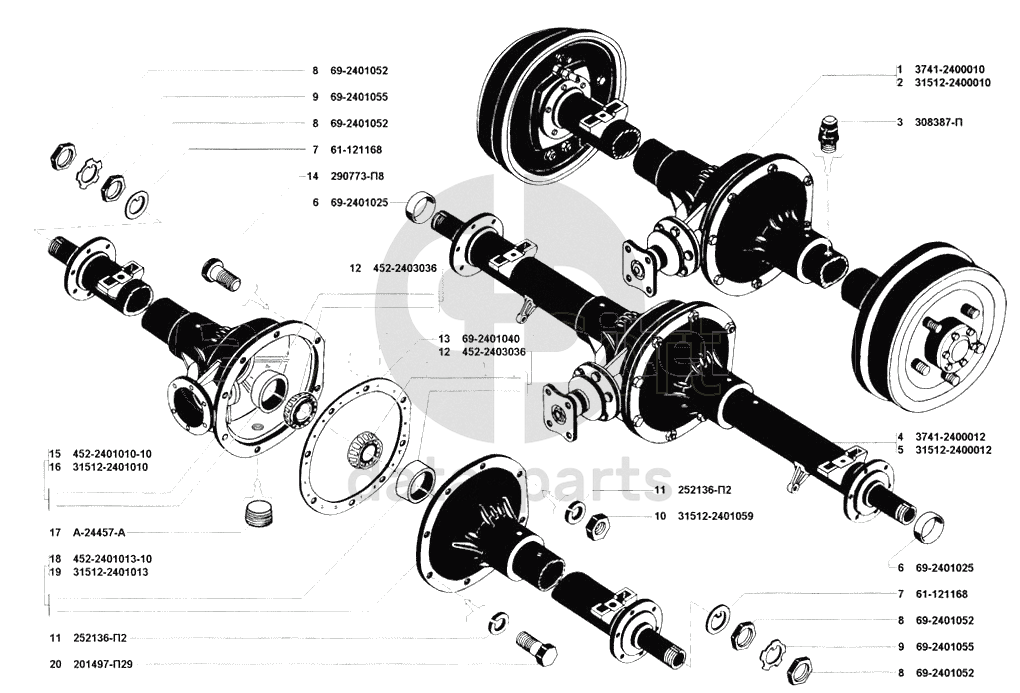 8 69-2401052
9 69-2401055
8 69-2401052
7 61-121168
14 290773-П8
6 69-2401025
12 452-2403036
13 69-2401040
12 452-2403036
15 452-2401010-10
16 31512-2401010
17 А-24457-А
18 452-2401013-10
19 31512-2401013
11 252136-П2
20 201497-П29
1 3741-2400010
2 31512-2400010
3 308387-П
4 3741-2400012
5 31512-2400012
11 252136-П2
10 31512-2401059
6 69-2401025
7 61-121168
8 69-2401052
9 69-2401055
8 69-2401052
autoparts