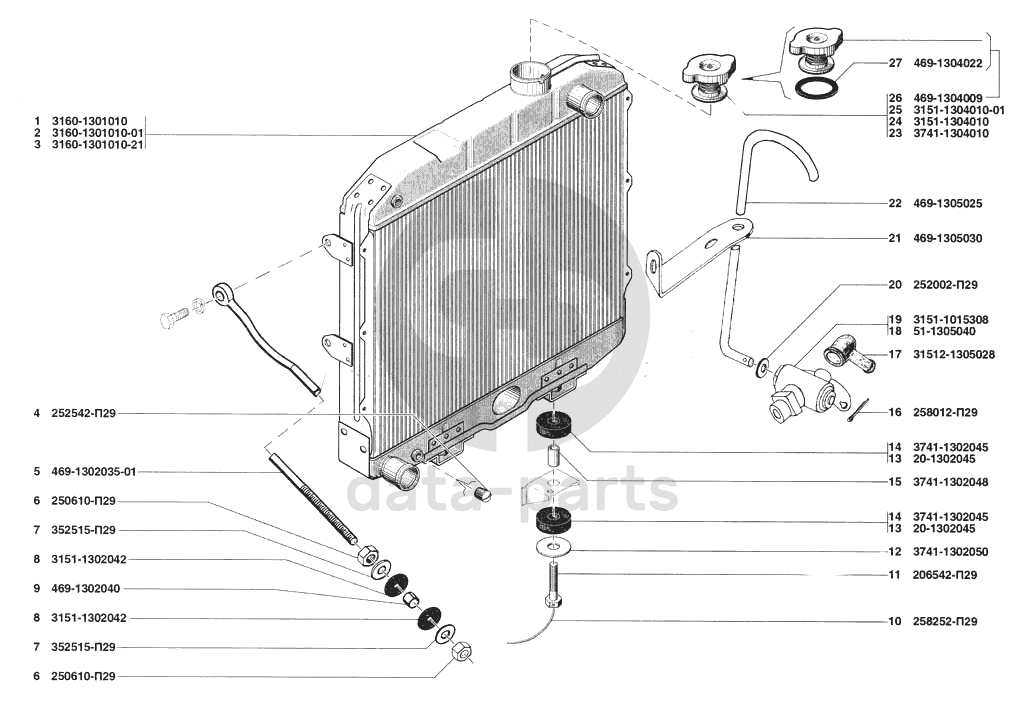 1 3160-1301010
2 3160-1301010-01
3 3160-1301010-21

4 252542-П29

5 469-1302035-01

6 250610-П29

7 352515-П29

8 3151-1302042

9 469-1302040

8 3151-1302042

7 352515-П29

6 250610-П29

27 469-1304022

26 469-1304009
25 3151-1304010-01
24 3151-1304010
23 3741-1304010

22 469-1305025

21 469-1305030

20 252002-П29

19 3151-1015308
18 51-1305040

17 31512-1305028

16 258012-П29

14 3741-1302045
13 20-1302045

15 3741-1302048

14 3741-1302045
13 20-1302045

12 3741-1302050

11 206542-П29

10 258252-П29

data-parts