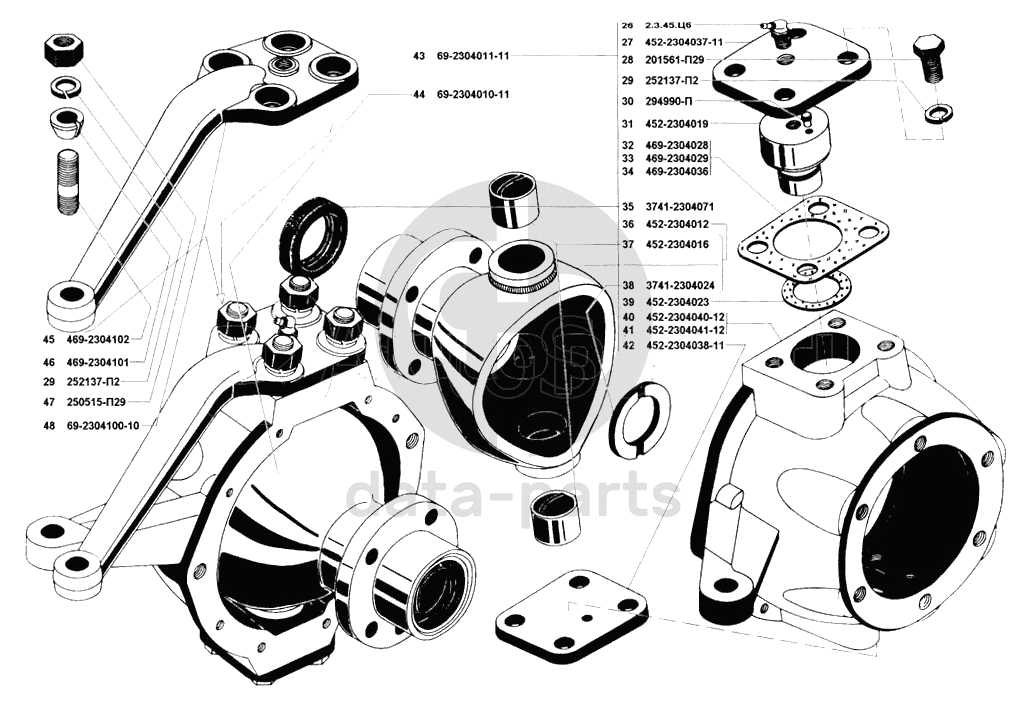 43 69-2304011-11
44 69-2304010-11
26 2.3.45.Ц6
27 452-2304037-11
28 201561-П29
29 252137-П2
30 294990-П
31 452-2304019
32 469-2304028
33 469-2304029
34 469-2304036
35 3741-2304071
36 452-2304012
37 452-2304016
38 3741-2304024
39 452-2304023
40 452-2304040-12
41 452-2304041-12
42 452-2304038-11
45 469-2304102
46 469-2304101
29 252137-П2
47 250515-П29
48 69-2304100-10
data-parts