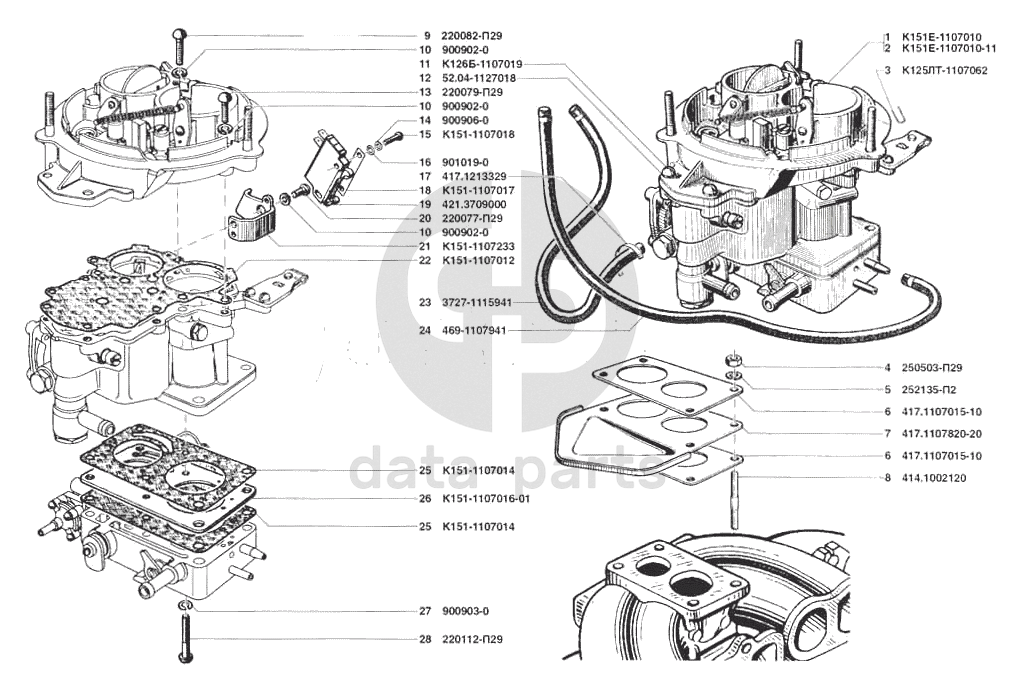 9 220082-П29
10 900902-0
11 К126Б-1107019
12 52.04-1127018
13 220079-П29
10 900902-0
14 900906-0
15 К151-1107018
16 901019-0
17 417.1213329
18 К151-1107017
19 421.3709000
20 220077-П29
10 900902-0
21 К151-1107233
22 К151-1107012
23 3727-1115941
24 469-1107941
25 К151-1107014
26 К151-1107016-01
25 К151-1107014
27 900903-0
28 220112-П29

1 К151Е-1107010
2 К151Е-1107010-11
3 К125ЛТ-1107062
4 250503-П29
5 252135-П2
6 417.1107015-10
7 417.1107820-20
6 417.1107015-10
8 414.1002120

data parts