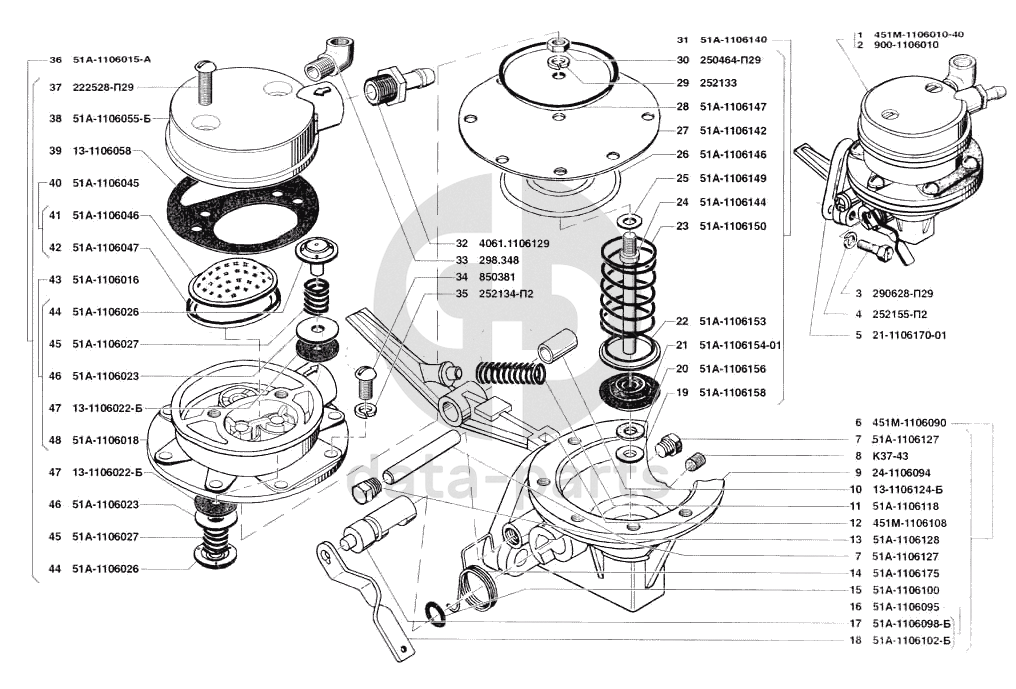 36 51А-1106015-А
37 222528-П29
38 51А-1106055-Б
39 13-1106058
40 51А-1106045
41 51А-1106046
42 51А-1106047
43 51А-1106016
44 51А-1106026
45 51А-1106027
46 51А-1106023
47 13-1106022-Б
48 51А-1106018
47 13-1106022-Б
46 51А-1106023
45 51А-1106027
44 51А-1106026

32 4061.1106129
33 298.348
34 850381
35 252134-П2

31 51А-1106140
30 250464-П29
29 252133
28 51А-1106147
27 51А-1106142
26 51А-1106146
25 51А-1106149
24 51А-1106144
23 51А-1106150
22 51А-1106153
21 51А-1106154-01
20 51А-1106156
19 51А-1106158

1 451М-1106010-40
2 900-1106010
3 290628-П29
4 252155-П2
5 21-1106170-01

6 451М-1106090
7 51А-1106127
8 К37-43
9 24-1106094
10 13-1106124-Б
11 51А-1106118
12 451М-1106108
13 51А-1106128
7 51А-1106127
14 51А-1106175
15 51А-1106100
16 51А-1106095
17 51А-1106098-Б
18 51А-1106102-Б

data-parts