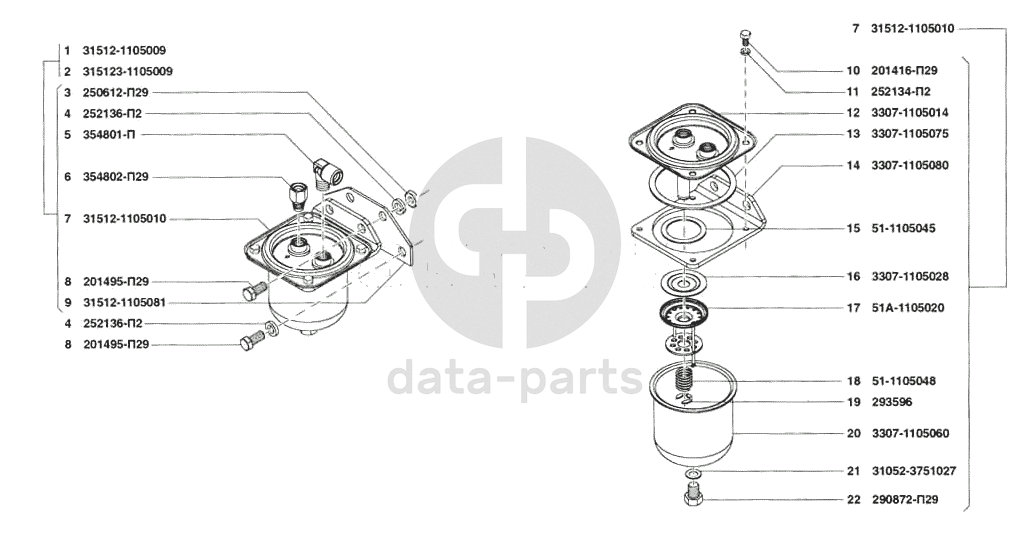 1 31512-1105009
2 315123-1105009
3 250612-П29
4 252136-П2
5 354801-П
6 354802-П29
7 31512-1105010
8 201495-П29
9 31512-1105081
4 252136-П2
8 201495-П29

data-parts

7 31512-1105010
10 201416-П29
11 252134-П2
12 3307-1105014
13 3307-1105075
14 3307-1105080
15 51-1105045
16 3307-1105028
17 51А-1105020
18 51-1105048
19 293596
20 3307-1105060
21 31052-3751027
22 290872-П29