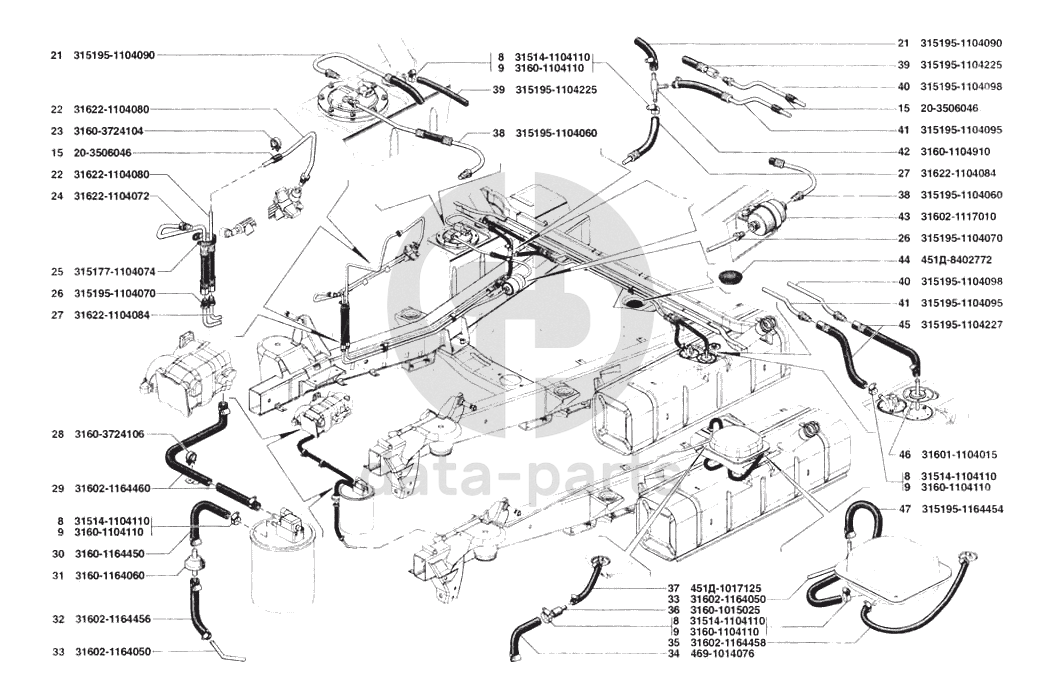 21 315195-1104090
22 31622-1104080
23 3160-3724104
15 20-3506046
22 31622-1104080
24 31622-1104072
25 315177-1104074
26 315195-1104070
27 31622-1104084
28 3160-3724106
29 31602-1164460
8 31514-1104110
9 3160-1104110
30 3160-1164450
31 3160-1164060
32 31602-1164456
33 31602-1164050

8 31514-1104110
9 3160-1104110
39 315195-1104225
38 315195-1104060

21 315195-1104090
39 315195-1104225
40 315195-1104098
15 20-3506046
41 315195-1104095
42 3160-1104910
27 31622-1104084
38 315195-1104060
43 31602-1117010
26 315195-1104070
44 451Д-8402772
40 315195-1104098
41 315195-1104095
45 315195-1104227
46 31601-1104015
8 31514-1104110
9 3160-1104110
47 315195-1164454

37 451Д-1017125
33 31602-1164050
36 3160-1015025
8 31514-1104110
9 3160-1104110
35 31602-1164458
34 469-1014076

data-parts