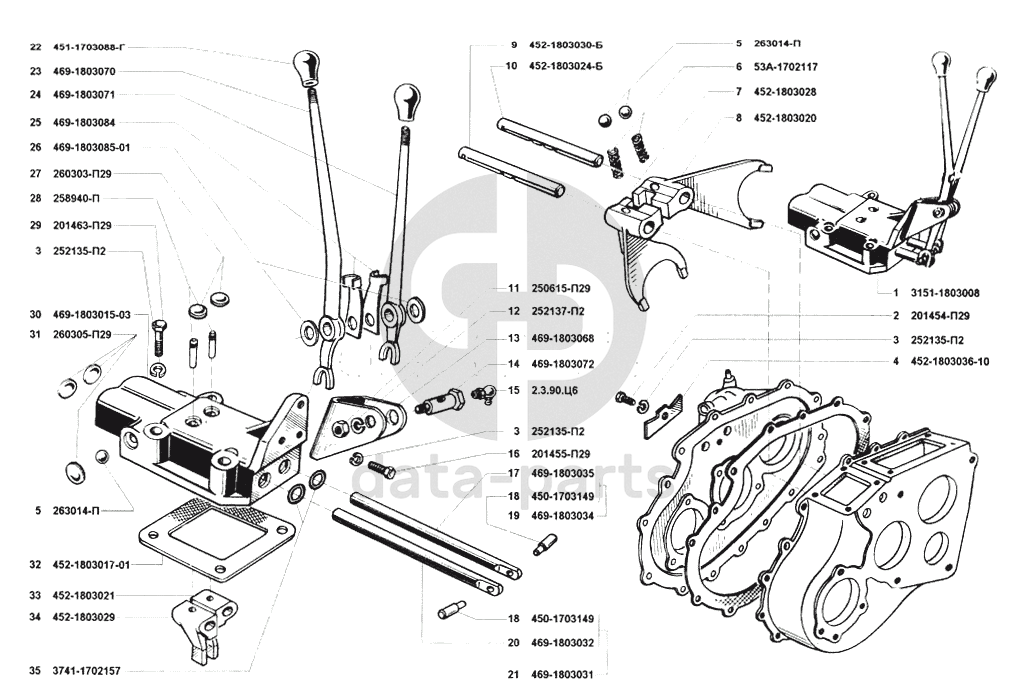 22 451-1703088-Г
23 469-1803070
24 469-1803071
25 469-1803084
26 469-1803085-01
27 260303-П29
28 258940-П
29 201463-П29
3 252135-П2
30 469-1803015-03
31 260305-П29
5 263014-П
32 452-1803017-01
33 452-1803021
34 452-1803029
35 3741-1702157

9 452-1803030-Б
10 452-1803024-Б
11 250615-П29
12 252137-П2
13 469-1803068
14 469-1803072
15 2.3.90.Ц6
3 252135-П2
16 201455-П29
17 469-1803035
18 450-1703149
19 469-1803034
18 450-1703149
20 469-1803032
21 469-1803031

5 263014-П
6 53А-1702117
7 452-1803028
8 452-1803020
1 3151-1803008
2 201454-П29
3 252135-П2
4 452-1803036-10

data-parts