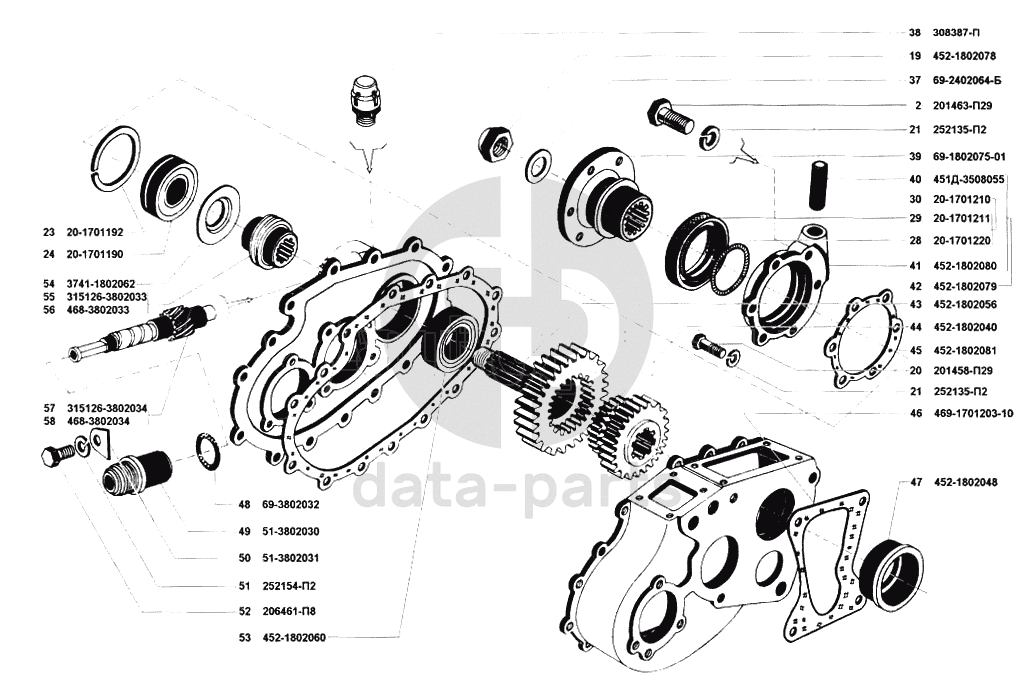 38 308387-П
19 452-1802078
37 69-2402064-Б
2 201463-П29
21 252135-П2
39 69-1802075-01
40 451Д-3508055
30 20-1701210
29 20-1701211
28 20-1701220
41 452-1802080
42 452-1802079
43 452-1802056
44 452-1802040
45 452-1802081
20 201458-П29
21 252135-П2
46 469-1701203-10
47 452-1802048

23 20-1701192
24 20-1701190
54 3741-1802062
55 315126-3802033
56 468-3802033
57 315126-3802034
58 468-3802034
48 69-3802032
49 51-3802030
50 51-3802031
51 252154-П2
52 206461-П8
53 452-1802060

data-parts