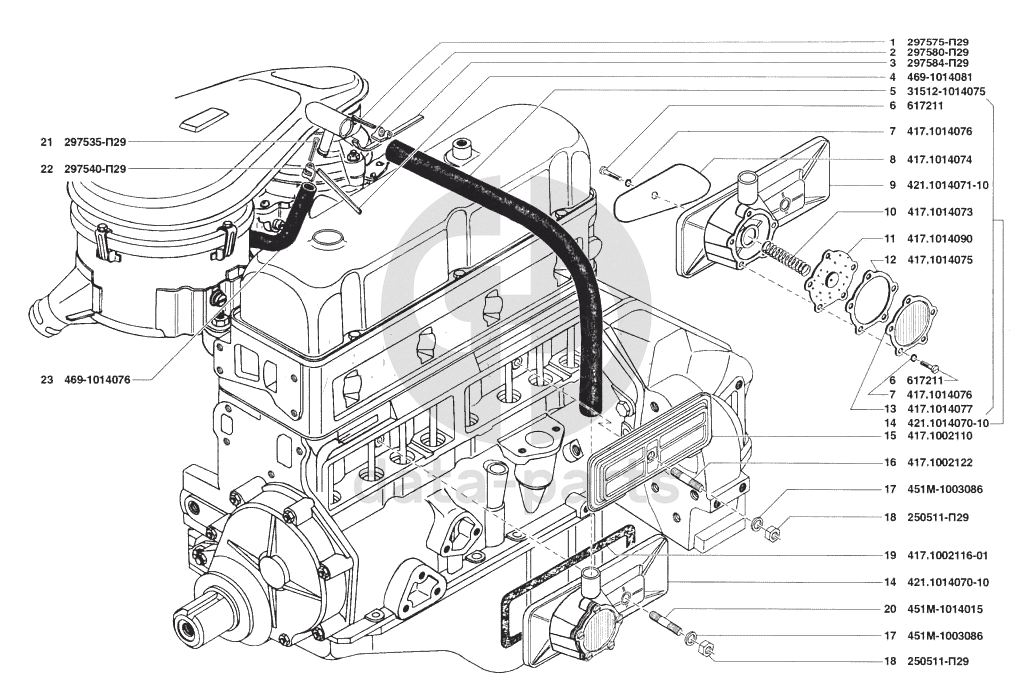 1 297575-П29
2 297580-П29
3 297584-П29
4 469-1014081
5 31512-1014075
6 617211
7 417.1014076
8 417.1014074
9 421.1014071-10
10 417.1014073
11 417.1014090
12 417.1014075
6 617211
7 417.1014076
13 417.1014077
14 421.1014070-10
15 417.1002110
16 417.1002122
17 451М-1003086
18 250511-П29
19 417.1002116-01
14 421.1014070-10
20 451М-1014015
17 451М-1003086
18 250511-П29
21 297535-П29
22 297540-П29
23 469-1014076
data-parts