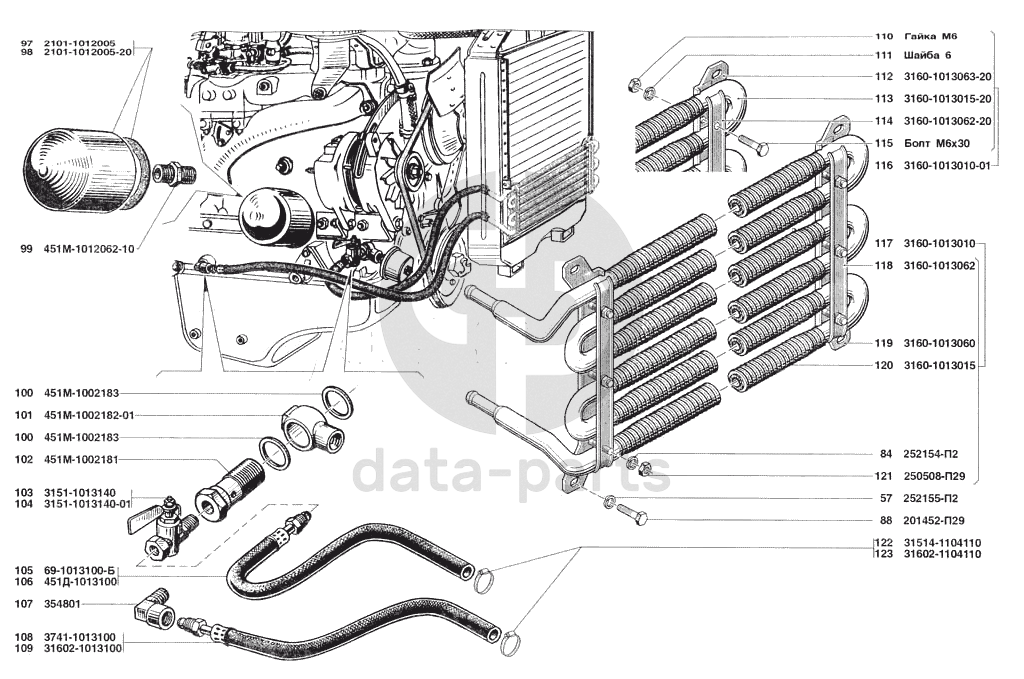 97 2101-1012005
98 2101-1012005-20

99 451М-1012062-10

100 451М-1002183
101 451М-1002182-01
100 451М-1002183
102 451М-1002181
103 3151-1013140
104 3151-1013140-01

105 69-1013100-Б
106 451Д-1013100
107 354801
108 3741-1013100
109 31602-1013100

110 Гайка М6
111 Шайба 6
112 3160-1013063-20
113 3160-1013015-20
114 3160-1013062-20
115 Болт М6х30
116 3160-1013010-01

117 3160-1013010
118 3160-1013062
119 3160-1013060
120 3160-1013015

84 252154-П2
121 250508-П29
57 252155-П2
88 201452-П29
122 31514-1104110
123 31602-1104110

data-parts