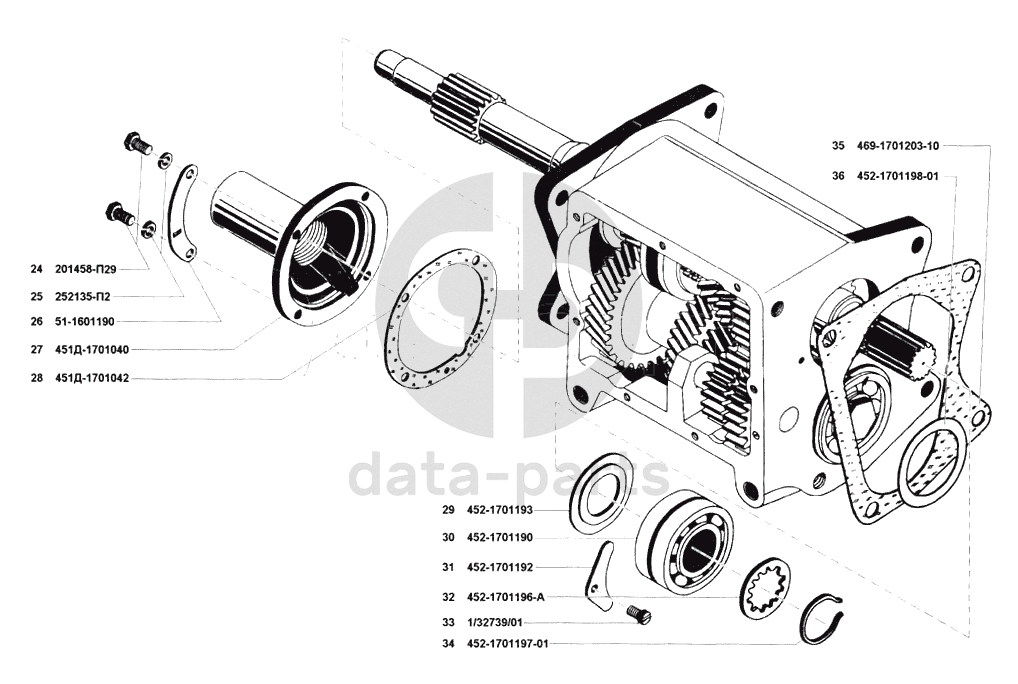 35 469-1701203-10
36 452-1701198-01
24 201458-П29
25 252135-П2
26 51-1601190
27 451Д-1701040
28 451Д-1701042
data-parts
29 452-1701193
30 452-1701190
31 452-1701192
32 452-1701196-А
33 1/32739/01
34 452-1701197-01