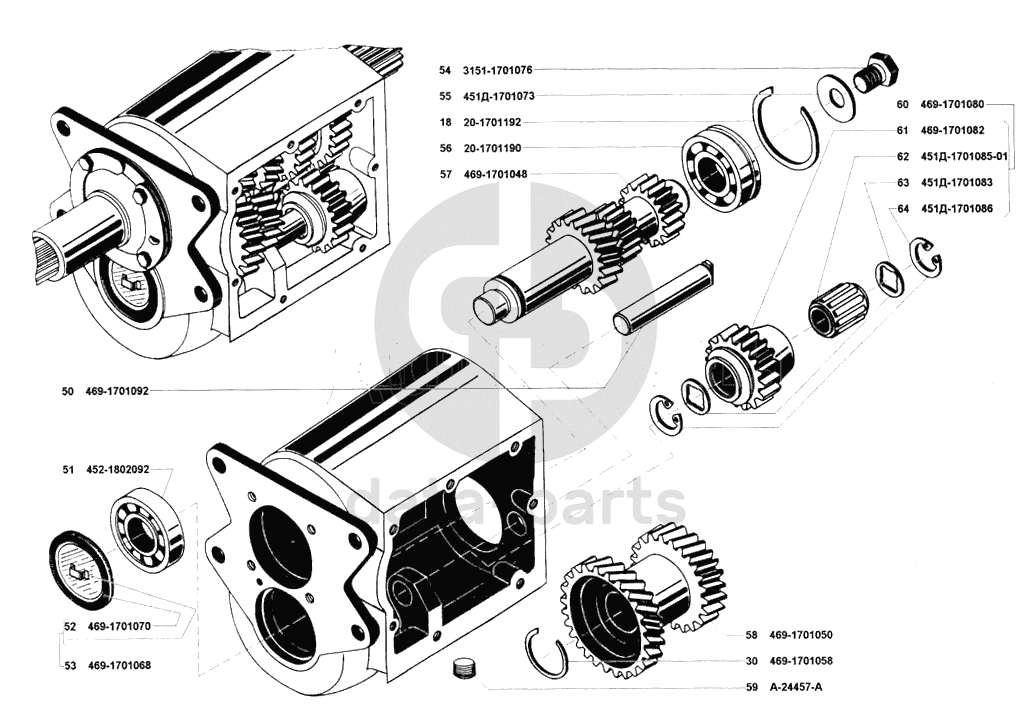 54 3151-1701076
55 451Д-1701073
18 20-1701192
56 20-1701190
57 469-1701048
60 469-1701080
61 469-1701082
62 451Д-1701085-01
63 451Д-1701083
64 451Д-1701086
50 469-1701092
51 452-1802092
52 469-1701070
53 469-1701068
58 469-1701050
30 469-1701058
59 A-24457-A
data parts