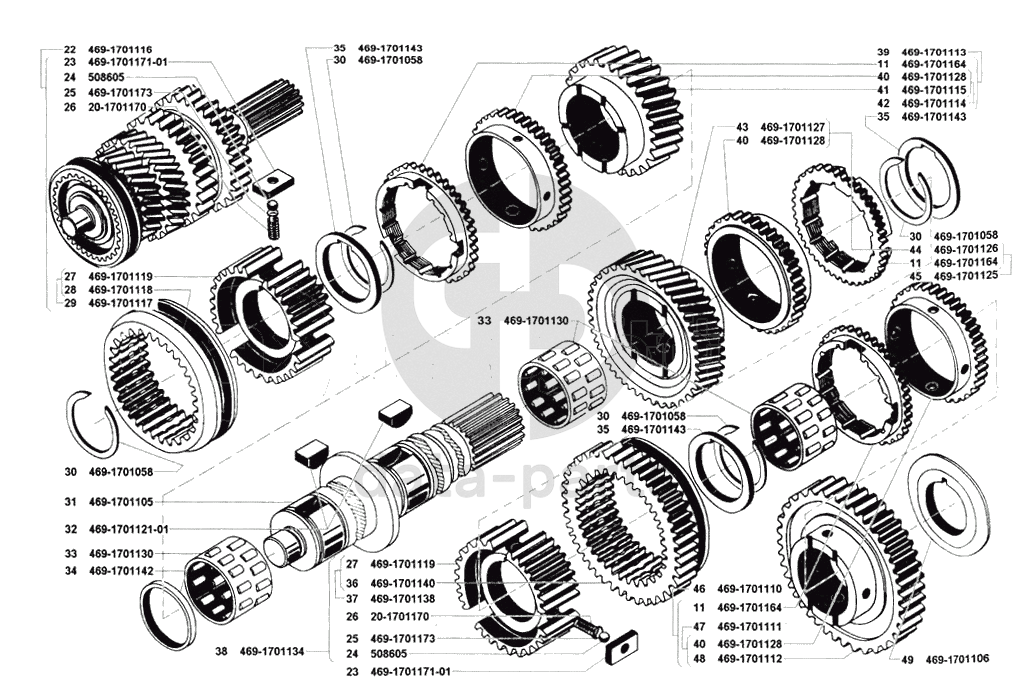 22 469-1701116
23 469-1701171-01
24 508605
25 469-1701173
26 20-1701170

35 469-1701143
30 469-1701058

39 469-1701113
11 469-1701164
40 469-1701128
41 469-1701115
42 469-1701114
35 469-1701143

43 469-1701127
40 469-1701128

30 469-1701058
44 469-1701126
11 469-1701164
45 469-1701125

27 469-1701119
28 469-1701118
29 469-1701117

33 469-1701130

30 469-1701058
35 469-1701143

30 469-1701058

31 469-1701105

32 469-1701121-01

33 469-1701130
34 469-1701142

27 469-1701119
36 469-1701140
37 469-1701138
26 20-1701170
25 469-1701173
24 508605
23 469-1701171-01

38 469-1701134

46 469-1701110
11 469-1701164
47 469-1701111
40 469-1701128
48 469-1701112

49 469-1701106