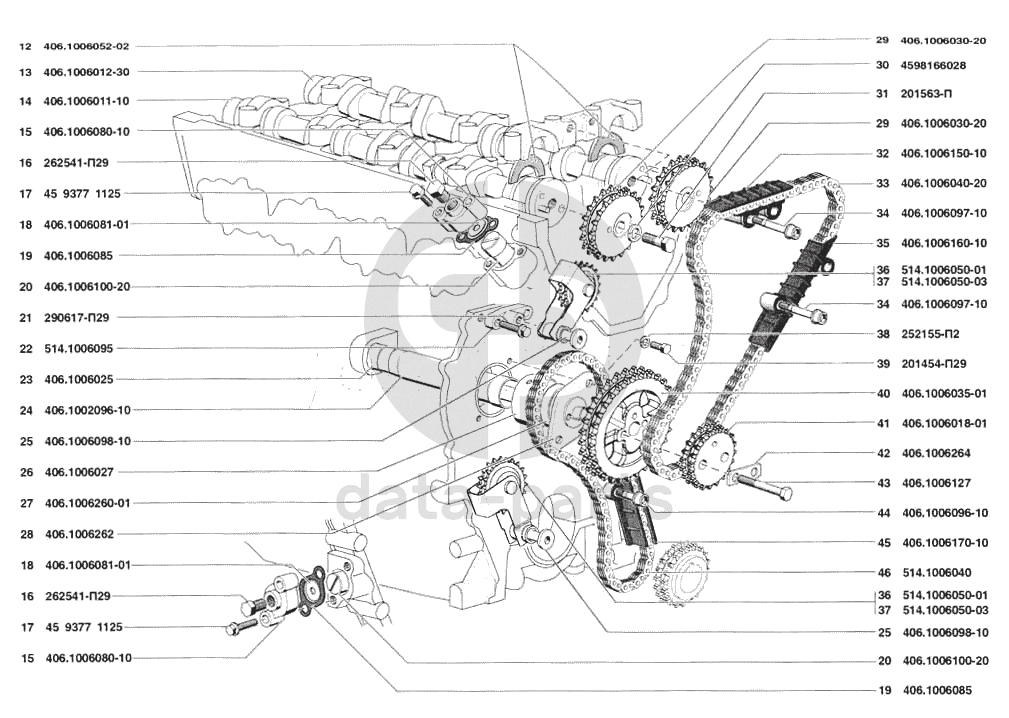 12 406.1006052-02
13 406.1006012-30
14 406.1006011-10
15 406.1006080-10
16 262541-П29
17 45 9377 1125
18 406.1006081-01
19 406.1006085
20 406.1006100-20
21 290617-П29
22 514.1006095
23 406.1006025
24 406.1002096-10
25 406.1006098-10
26 406.1006027
27 406.1006260-01
28 406.1006262
18 406.1006081-01
16 262541-П29
17 45 9377 1125
15 406.1006080-10

29 406.1006030-20
30 4598166028
31 201563-П
29 406.1006030-20
32 406.1006150-10
33 406.1006040-20
34 406.1006097-10
35 406.1006160-10
36 514.1006050-01
37 514.1006050-03
34 406.1006097-10
38 252155-П2
39 201454-П29
40 406.1006035-01
41 406.1006018-01
42 406.1006264
43 406.1006127
44 406.1006096-10
45 406.1006170-10
46 514.1006040
36 514.1006050-01
37 514.1006050-03
25 406.1006098-10
20 406.1006100-20
19 406.1006085

data-parts