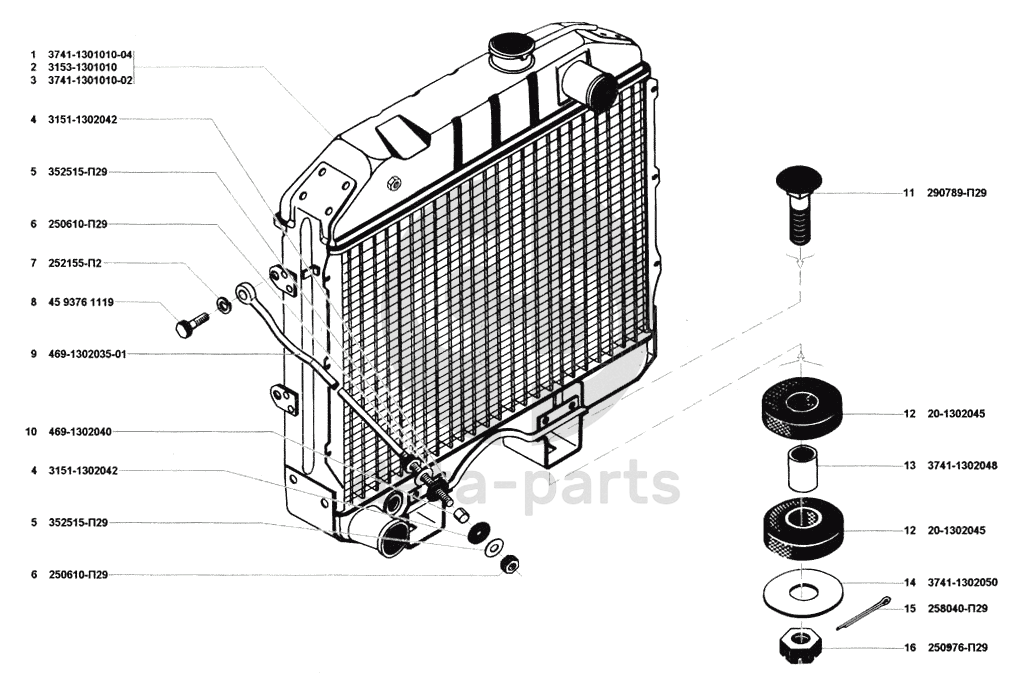 1 3741-1301010-04
2 3153-1301010
3 3741-1301010-02

4 3151-1302042

5 352515-П29

6 250610-П29

7 252155-П2

8 45 9376 1119

9 469-1302035-01

10 469-1302040

4 3151-1302042

5 352515-П29

6 250610-П29

11 290789-П29

12 20-1302045

13 3741-1302048

12 20-1302045

14 3741-1302050

15 258040-П29

16 250976-П29

a-parts