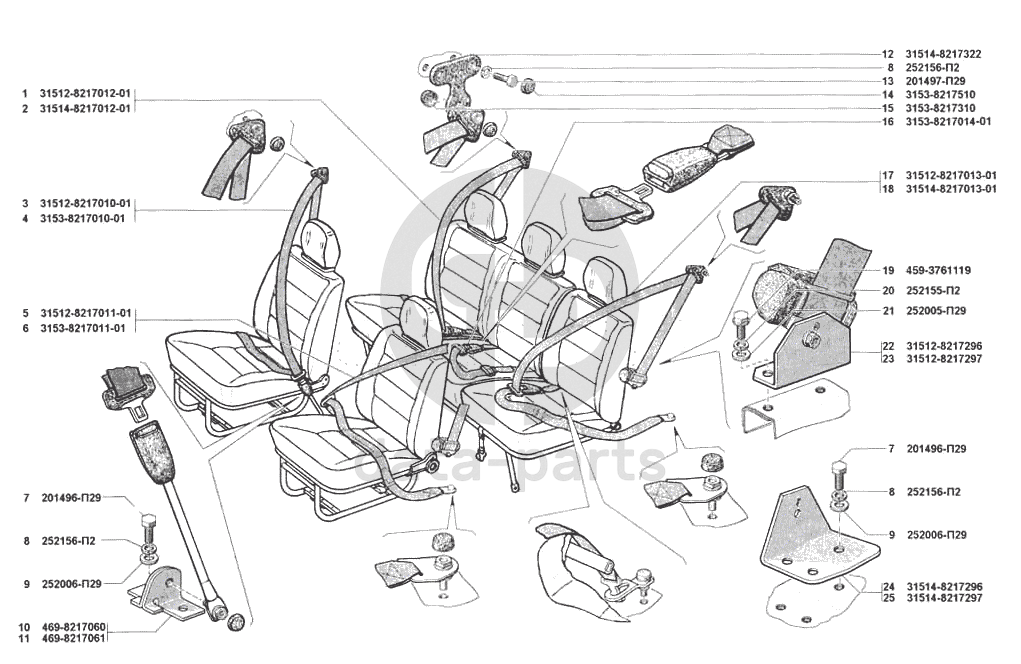 1 31512-8217012-01
2 31514-8217012-01

3 31512-8217010-01
4 3153-8217010-01

5 31512-8217011-01
6 3153-8217011-01

7 201496-П29

8 252156-П2

9 252006-П29

10 469-8217060
11 469-8217061

12 31514-8217322
8 252156-П2
13 201497-П29
14 3153-8217510
15 3153-8217310
16 3153-8217014-01

17 31512-8217013-01
18 31514-8217013-01

19 459-3761119
20 252155-П2
21 252005-П29
22 31512-8217296
23 31512-8217297

7 201496-П29

8 252156-П2

9 252006-П29

24 31514-8217296
25 31514-8217297

data-parts