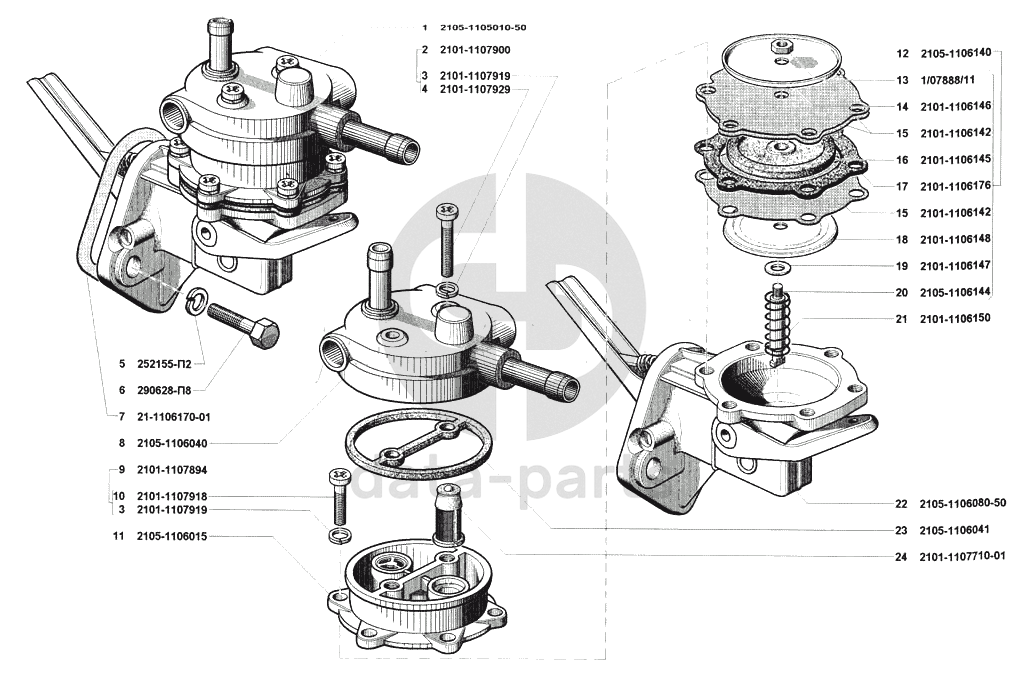 1 2105-1105010-50
2 2101-1107900
3 2101-1107919
4 2101-1107929
5 252155-П2
6 290628-П8
7 21-1106170-01
8 2105-1106040
9 2101-1107894
10 2101-1107918
3 2101-1107919
11 2105-1106015
12 2105-1106140
13 1/07888/11
14 2101-1106146
15 2101-1106142
16 2101-1106145
17 2101-1106176
15 2101-1106142
18 2101-1106148
19 2101-1106147
20 2105-1106144
21 2101-1106150
22 2105-1106080-50
23 2105-1106041
24 2101-1107710-01
data-parts