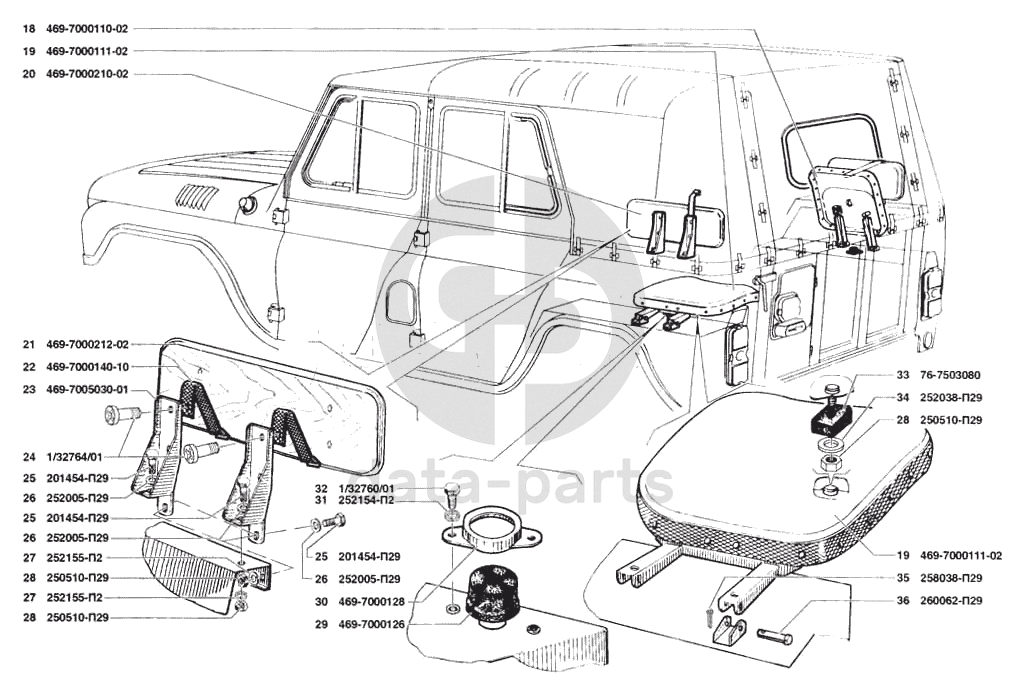 18 469-7000110-02
19 469-7000111-02
20 469-7000210-02
21 469-7000212-02
22 469-7000140-10
23 469-7005030-01
24 1/32764/01
25 201454-П29
26 252005-П29
25 201454-П29
26 252005-П29
27 252155-П2
28 250510-П29
27 252155-П2
28 250510-П29
32 1/32760/01
31 252154-П2
25 201454-П29
26 252005-П29
30 469-7000128
29 469-7000126
33 76-7503080
34 252038-П29
28 250510-П29
19 469-7000111-02
35 258038-П29
36 260062-П29
ata-parts