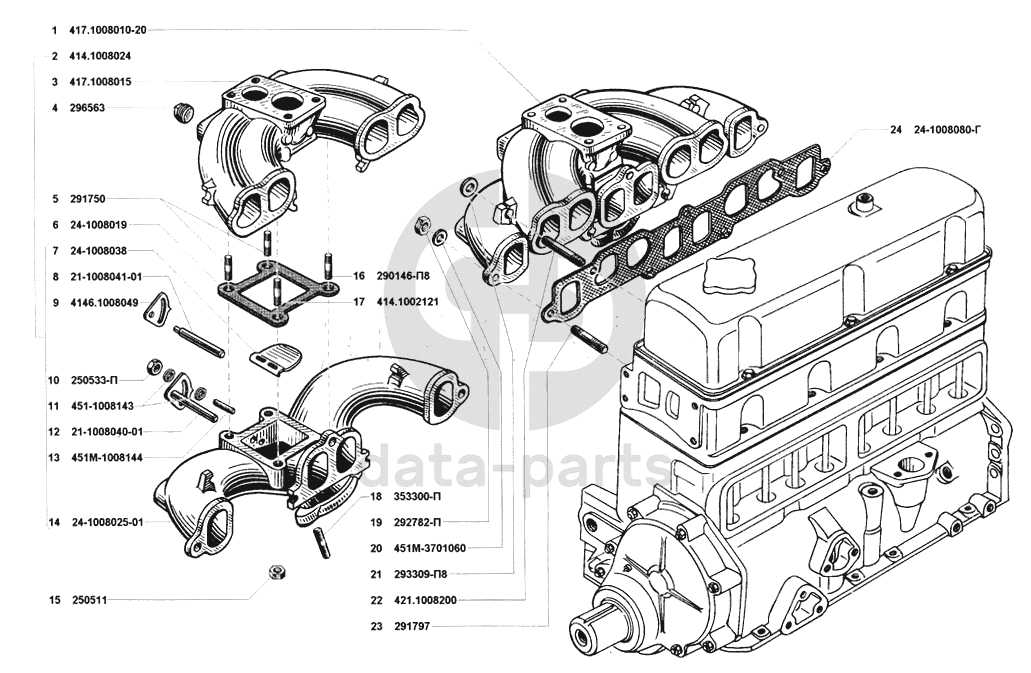 1 417.1008010-20
2 414.1008024
3 417.1008015
4 296563
5 291750
6 24-1008019
7 24-1008038
8 21-1008041-01
9 4146.1008049
10 250533-П
11 451-1008143
12 21-1008040-01
13 451М-1008144
14 24-1008025-01
15 250511
16 290146-П8
17 414.1002121
18 353300-П
19 292782-П
20 451М-3701060
21 293309-П8
22 421.1008200
23 291797
24 24-1008080-Г

data-parts