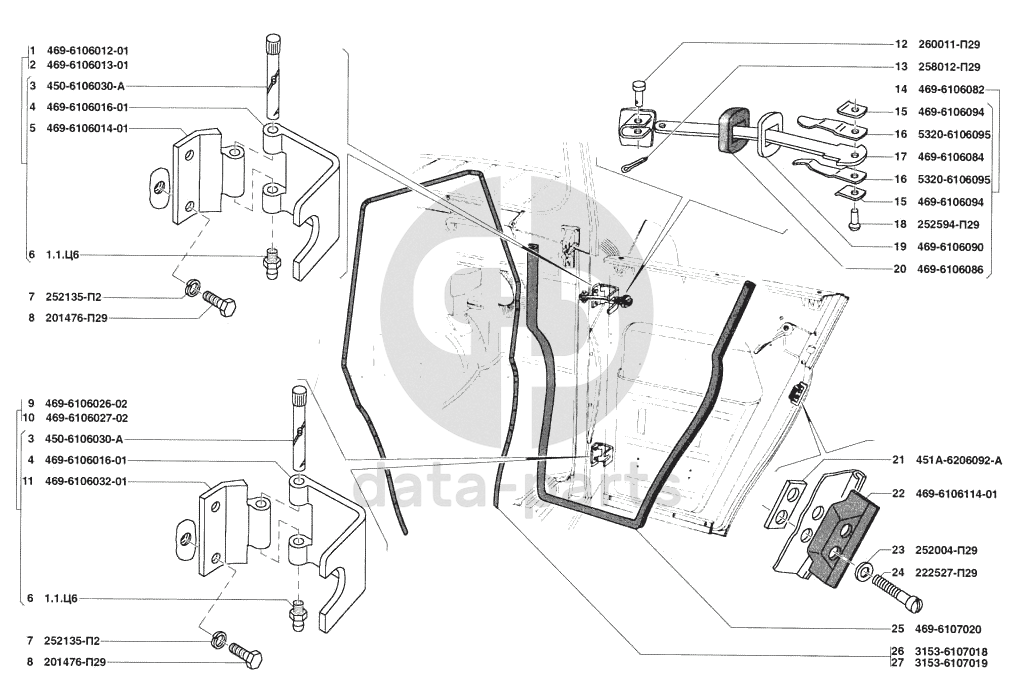 1 469-6106012-01
2 469-6106013-01
3 450-6106030-А
4 469-6106016-01
5 469-6106014-01
6 1.1.Ц6
7 252135-П2
8 201476-П29
9 469-6106026-02
10 469-6106027-02
3 450-6106030-А
4 469-6106016-01
11 469-6106032-01
6 1.1.Ц6
7 252135-П2
8 201476-П29
12 260011-П29
13 258012-П29
14 469-6106082
15 469-6106094
16 5320-6106095
17 469-6106084
16 5320-6106095
15 469-6106094
18 252594-П29
19 469-6106090
20 469-6106086
21 451А-6206092-А
22 469-6106114-01
23 252004-П29
24 222527-П29
25 469-6107020
26 3153-6107018
27 3153-6107019
data-parts